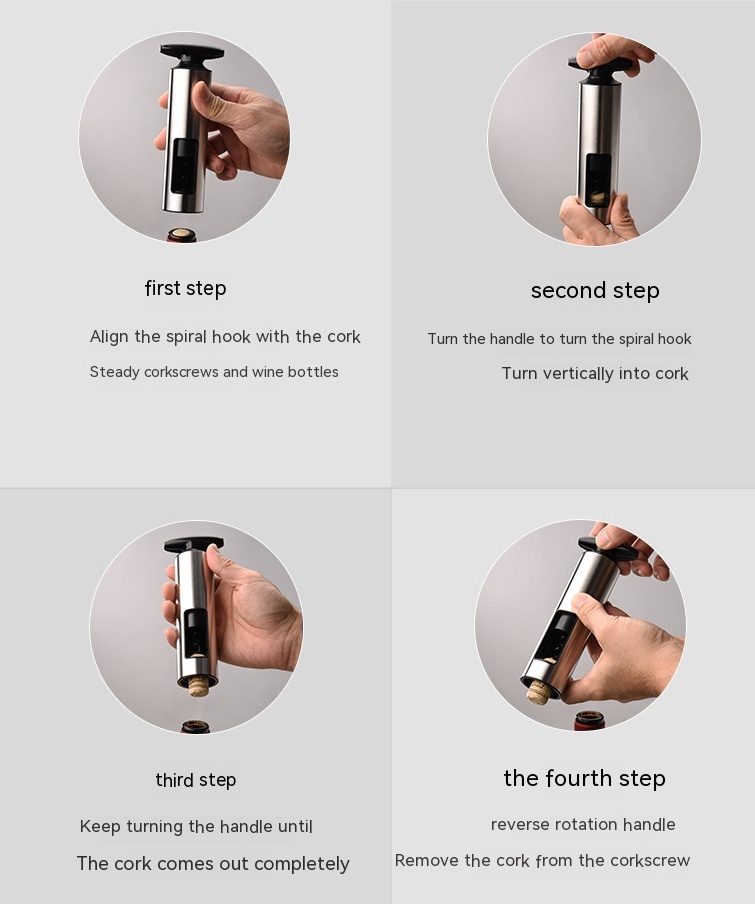 first step

Align the spiral hook with the cork

Steady corkscrews and wine bottles

second step

Turn the handle to turn the spiral hook

Turn vertically into cork

third step

Keep turning the handle until

The cork comes out completely

the fourth step

reverse rotation handle

Remove the cork from the corkscrew