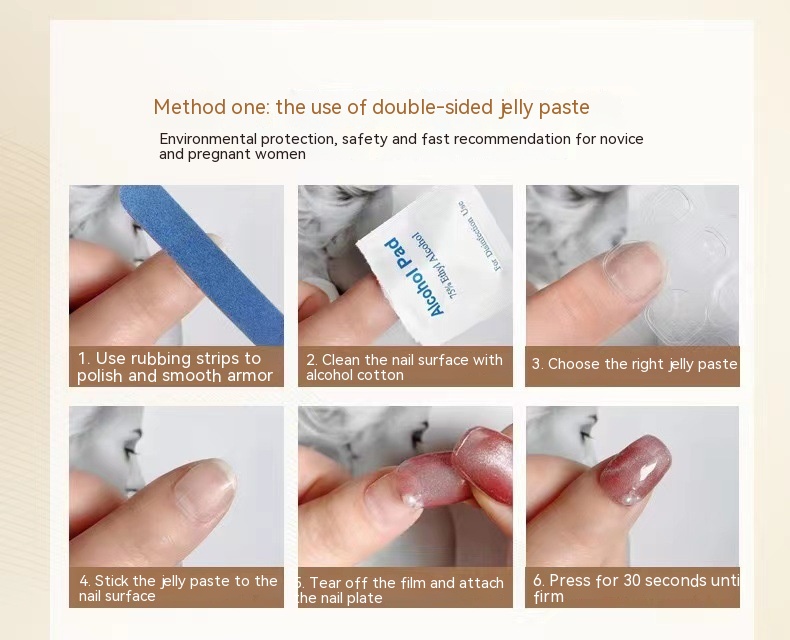 Method one: the use of double-sided jelly paste

Environmental protection, safety and fast recommendation for novice and pregnant women

Alcohol Pad
75% Ethyl Alcohol
For Disinfection Use

1. Use rubbing strips to polish and smooth armor

2. Clean the nail surface with alcohol cotton

3. Choose the right jelly paste

4. Stick the jelly paste to the nail surface

5. Tear off the film and attach the nail plate

6. Press for 30 seconds unti firm