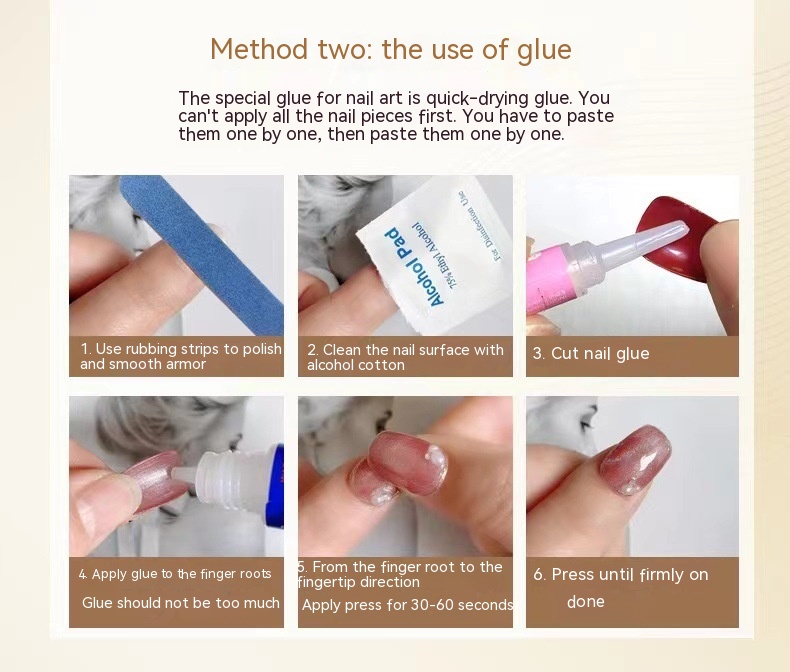 Method two: the use of glue

The special glue for nail art is quick-drying glue. You can't apply all the nail pieces first. You have to paste them one by one, then paste them one by one.

Alcohol Pad
75% Ethyl Alcohol
For Disinfection Use

1. Use rubbing strips to polish and smooth armor

2. Clean the nail surface with alcohol cotton

3. Cut nail glue

4. Apply glue to the finger roots
Glue should not be too much

5. From the finger root to the fingertip direction
Apply press for 30-60 seconds

6. Press until firmly on done