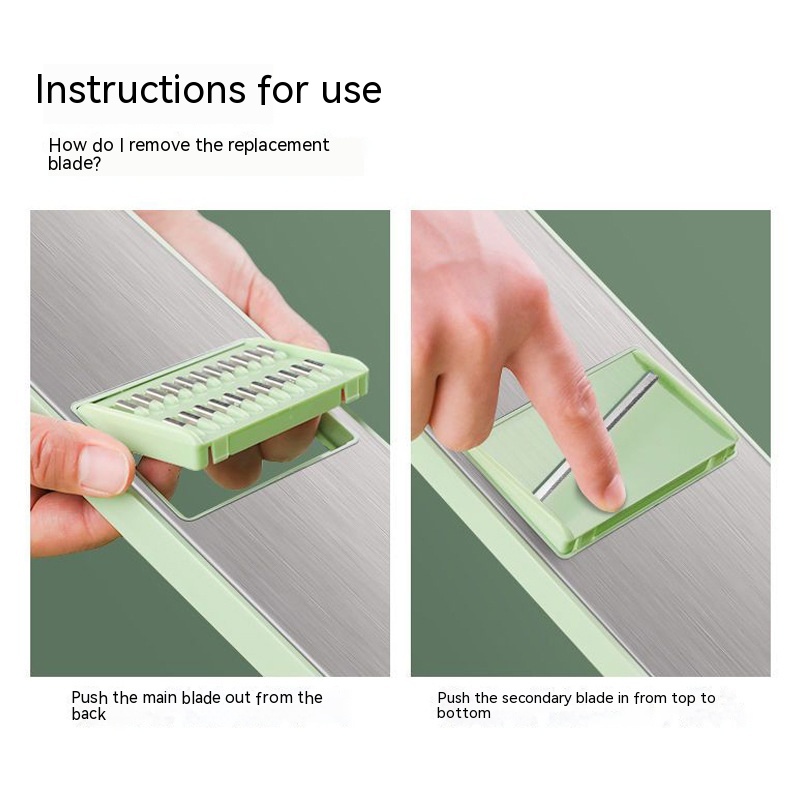 Instructions for use

How do I remove the replacement blade?

Push the main blade out from the back

Push the secondary blade in from top to bottom