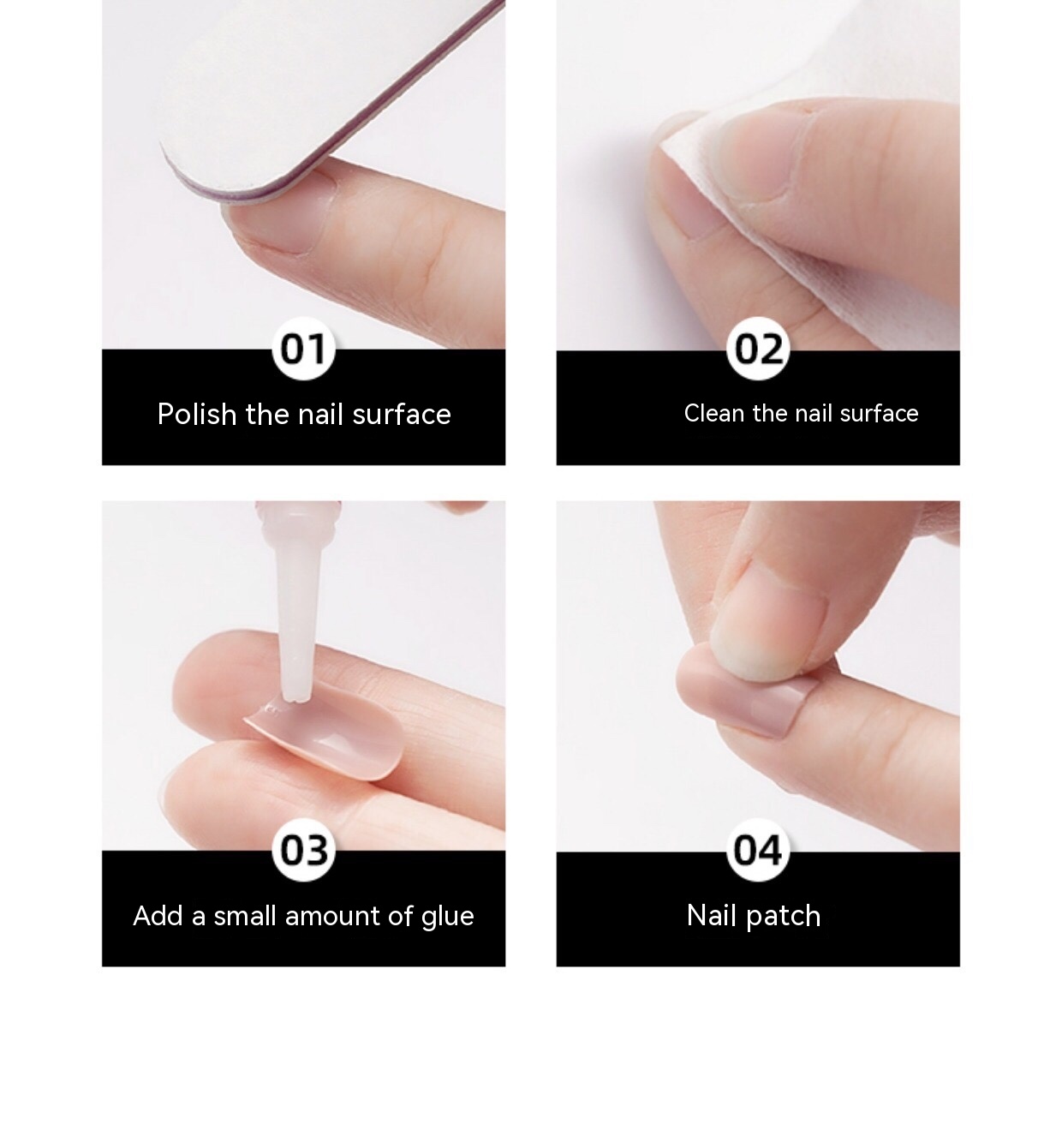 01

Polish the nail surface

02

Clean the nail surface

03

Add a small amount of glue

04

Nail patch