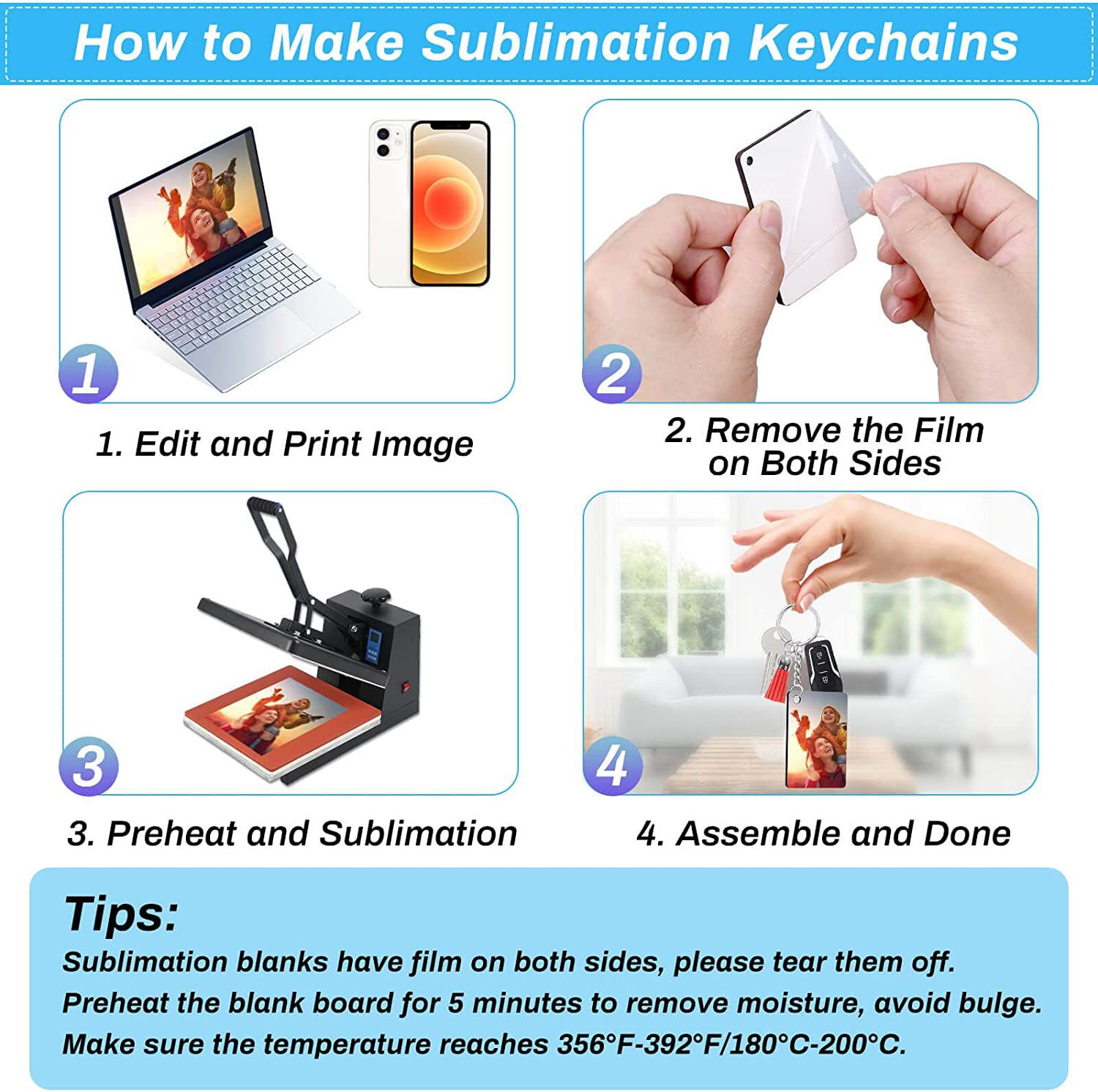 How to Make Sublimation Keychains

1

1. Edit and Print Image

2

2. Remove the Film on Both Sides

3

3. Preheat and Sublimation

4

4. Assemble and Done

Tips:
Sublimation blanks have film on both sides, please tear them off.
Preheat the blank board for 5 minutes to remove moisture, avoid bulge.
Make sure the temperature reaches 356°F-392°F/180°C-200°C.