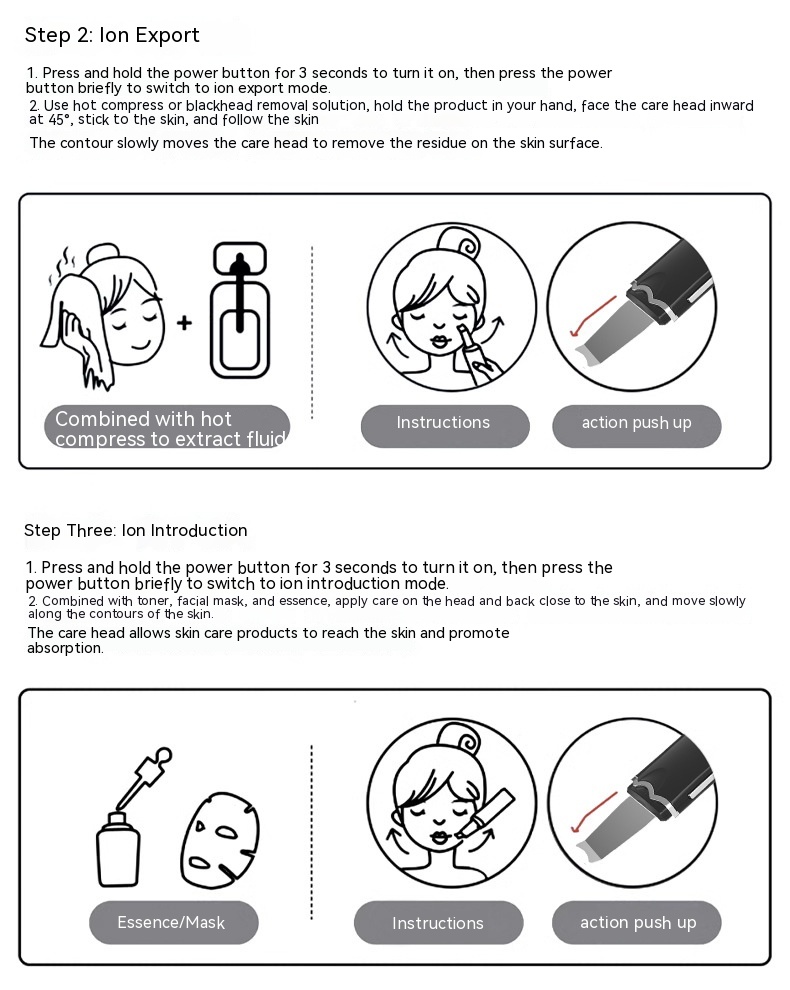 Step 2: Ion Export

1. Press and hold the power button for 3 seconds to turn it on, then press the power button briefly to switch to ion export mode.
2. Use hot compress or blackhead removal solution, hold the product in your hand, face the care head inward at 45°, stick to the skin, and follow the skin
The contour slowly moves the care head to remove the residue on the skin surface.

Combined with hot compress to extract fluid

Instructions

action push up

Step Three: Ion Introduction

1. Press and hold the power button for 3 seconds to turn it on, then press the power button briefly to switch to ion introduction mode.
2. Combined with toner, facial mask, and essence, apply care on the head and back close to the skin, and move slowly along the contours of the skin.
The care head allows skin care products to reach the skin and promote absorption.

Essence/Mask

Instructions

action push up