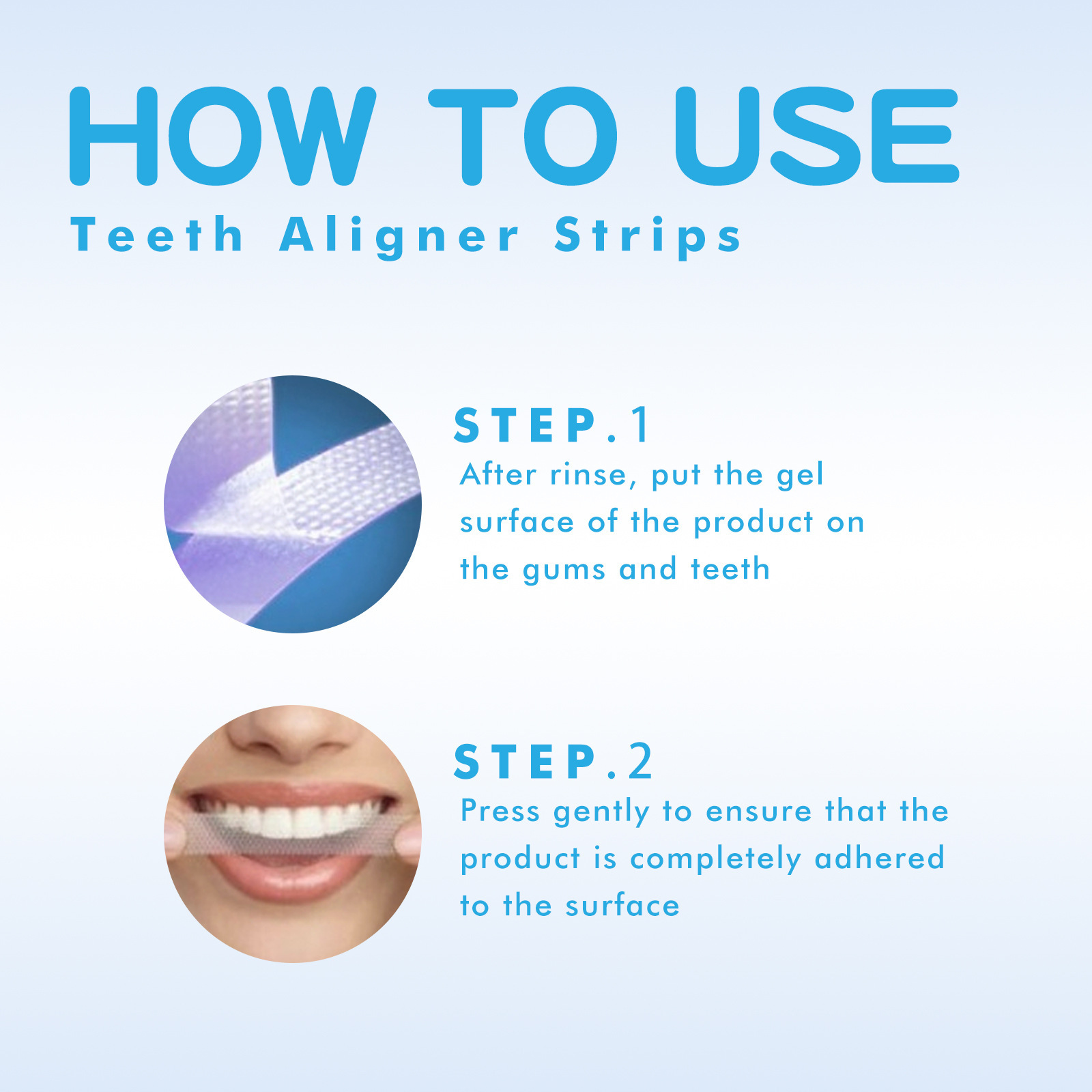 HOW TO USE
Teeth Aligner Strips

STEP.1
After rinse, put the gel surface of the product on the gums and teeth

STEP.2
Press gently to ensure that the product is completely adhered to the surface