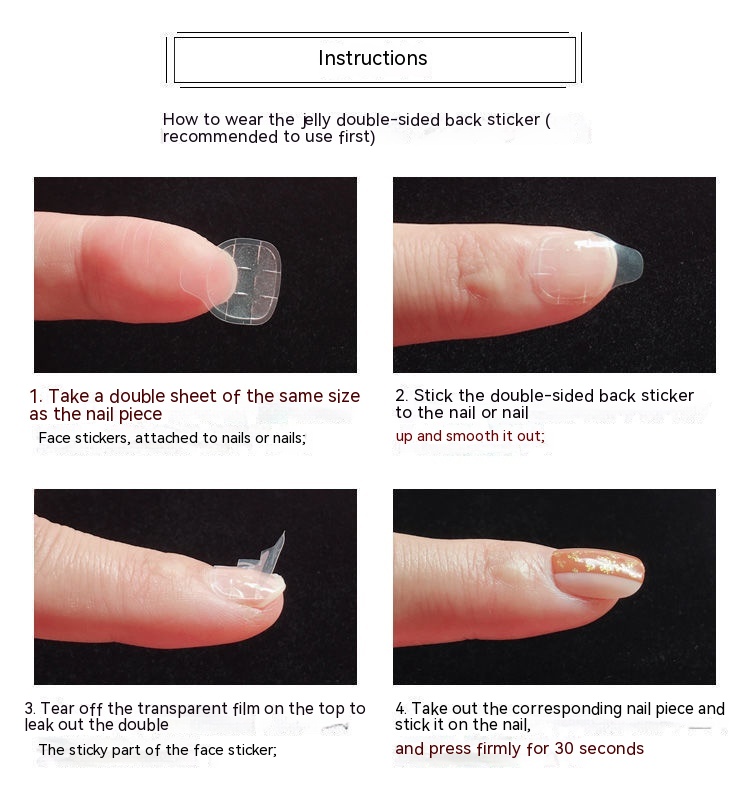 Instructions

How to wear the jelly double-sided back sticker ( recommended to use first)

1. Take a double sheet of the same size as the nail piece
Face stickers, attached to nails or nails;

2. Stick the double-sided back sticker to the nail or nail
up and smooth it out;

3. Tear off the transparent film on the top to leak out the double
The sticky part of the face sticker;

4. Take out the corresponding nail piece and stick it on the nail,
and press firmly for 30 seconds