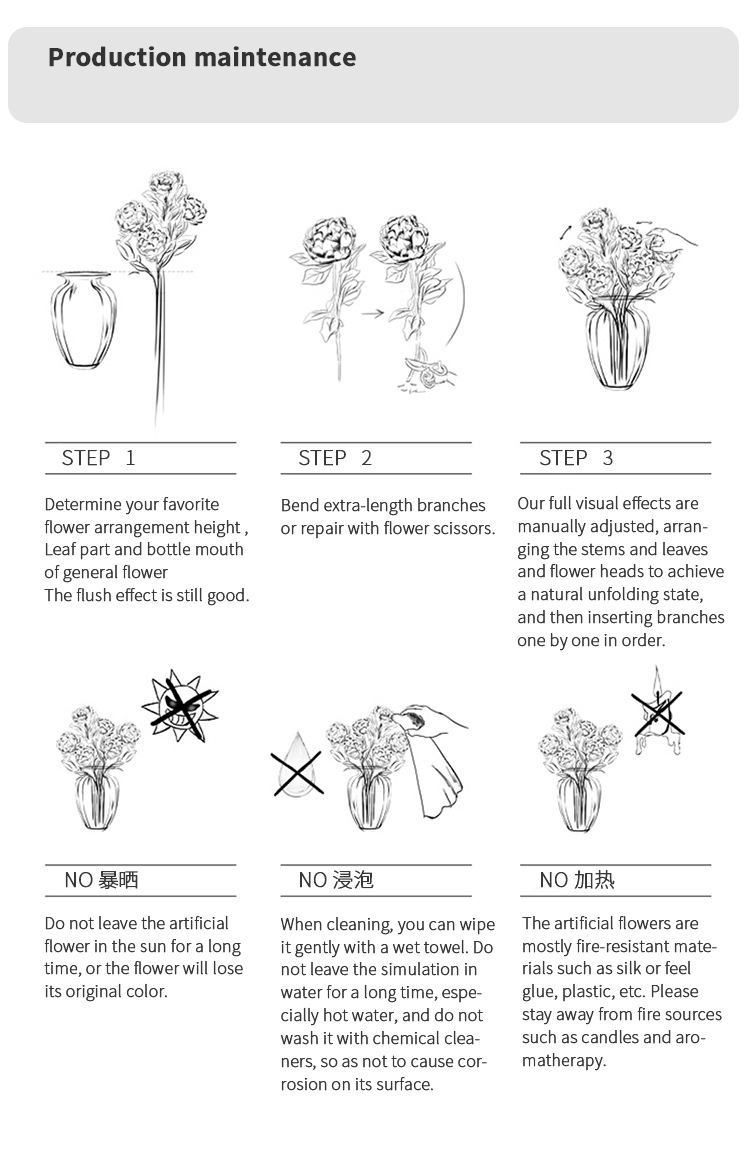 Production maintenance

STEP 1

Determine your favorite flower arrangement height , Leaf part and bottle mouth of general flower
The flush effect is still good.

STEP 2

Bend extra-length branches or repair with flower scissors.

STEP 3

Our full visual effects are manually adjusted, arranging the stems and leaves and flower heads to achieve a natural unfolding state, and then inserting branches one by one in order.

NO 暴晒

Do not leave the artificial flower in the sun for a long time, or the flower will lose its original color.

NO 浸泡

When cleaning, you can wipe it gently with a wet towel. Do not leave the simulation in water for a long time, especially hot water, and do not wash it with chemical cleaners, so as not to cause corrosion on its surface.

NO 加热

The artificial flowers are mostly fire-resistant materials such as silk or feel glue, plastic, etc. Please stay away from fire sources such as candles and aromatherapy.