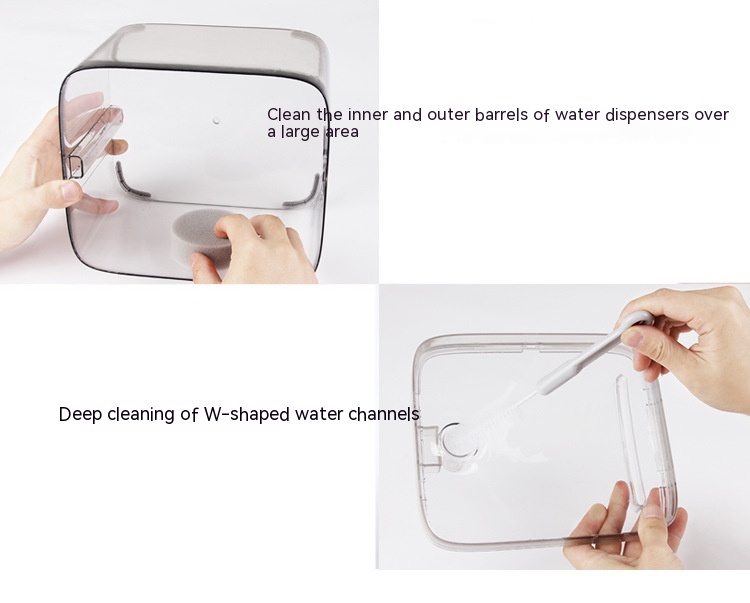 Clean the inner and outer barrels of water dispensers over a large area

Deep cleaning of W-shaped water channels