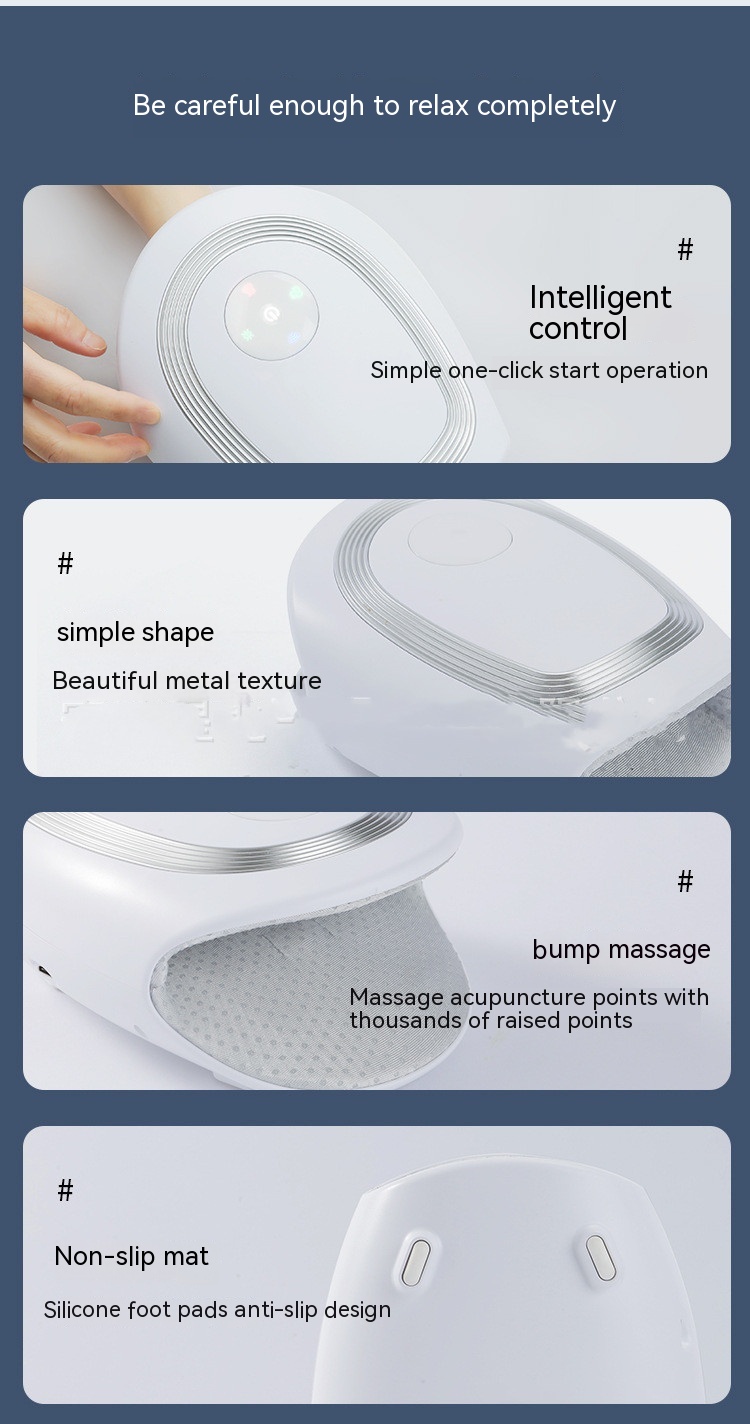 Be careful enough to relax completely

#

Intelligent control

Simple one-click start operation

#

simple shape

Beautiful metal texture

#

bump massage

Massage acupuncture points with thousands of raised points

#

Non-slip mat

Silicone foot pads anti-slip design