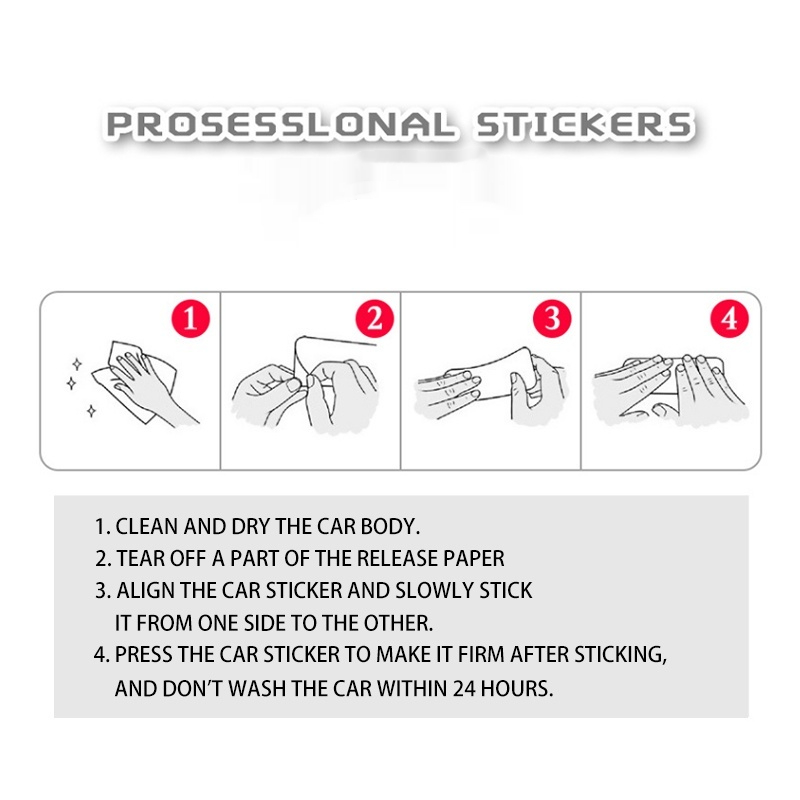 PROSESSLONAL STICKERS

1

2

3

4

1. CLEAN AND DRY THE CAR BODY.
2. TEAR OFF A PART OF THE RELEASE PAPER
3. ALIGN THE CAR STICKER AND SLOWLY STICK IT FROM ONE SIDE TO THE OTHER.
4. PRESS THE CAR STICKER TO MAKE IT FIRM AFTER STICKING, AND DON'T WASH THE CAR WITHIN 24 HOURS.