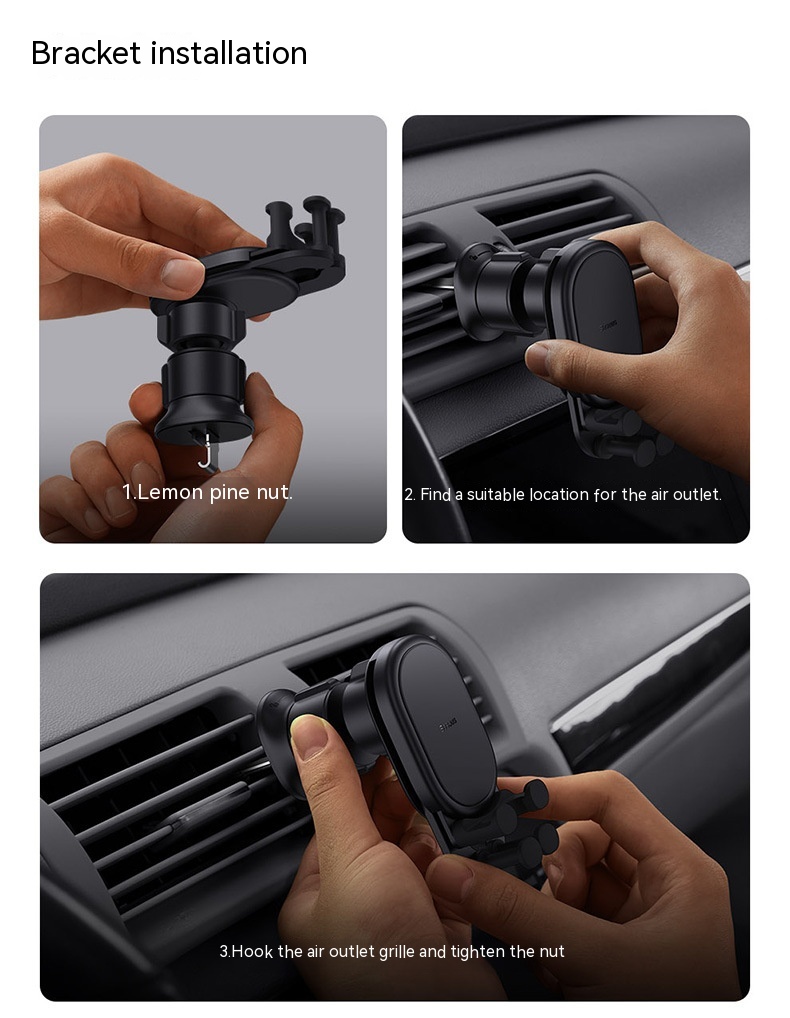 Bracket installation

1.Lemon pine nut.

2. Find a suitable location for the air outlet.

3.Hook the air outlet grille and tighten the nut