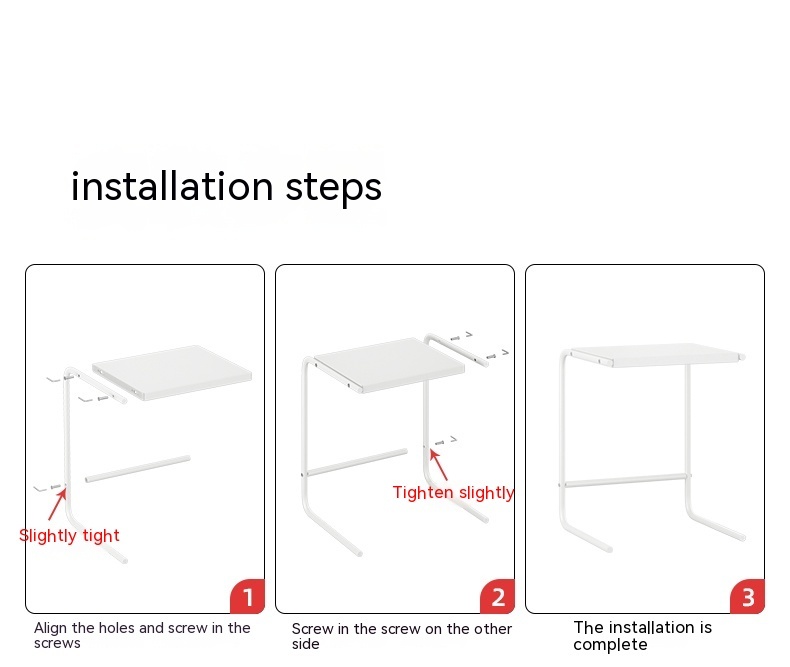 installation steps

Slightly tight

1

Align the holes and screw in the screws

Tighten slightly

2

Screw in the screw on the other side

3

The installation is complete