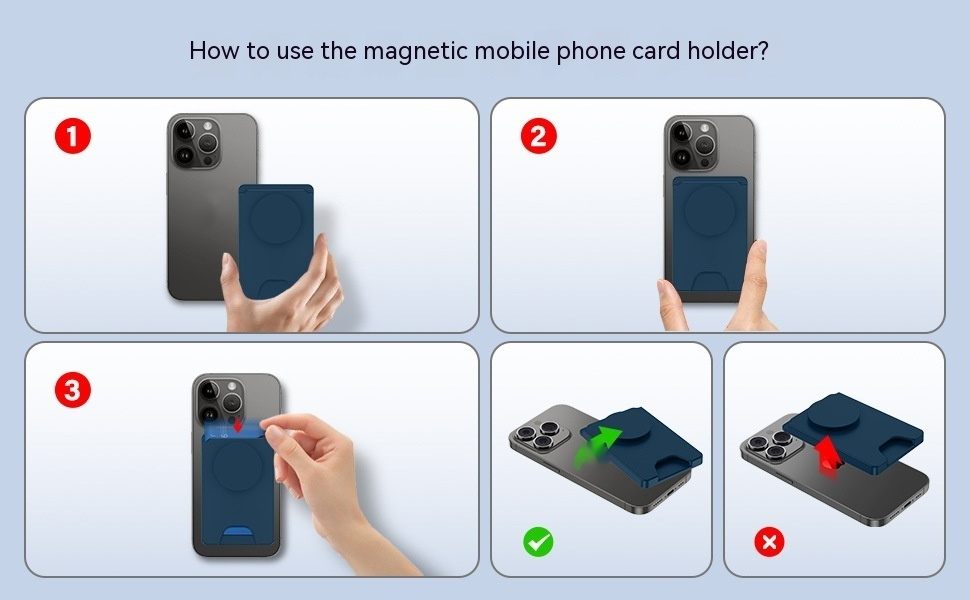 How to use the magnetic mobile phone card holder?

1

2

3