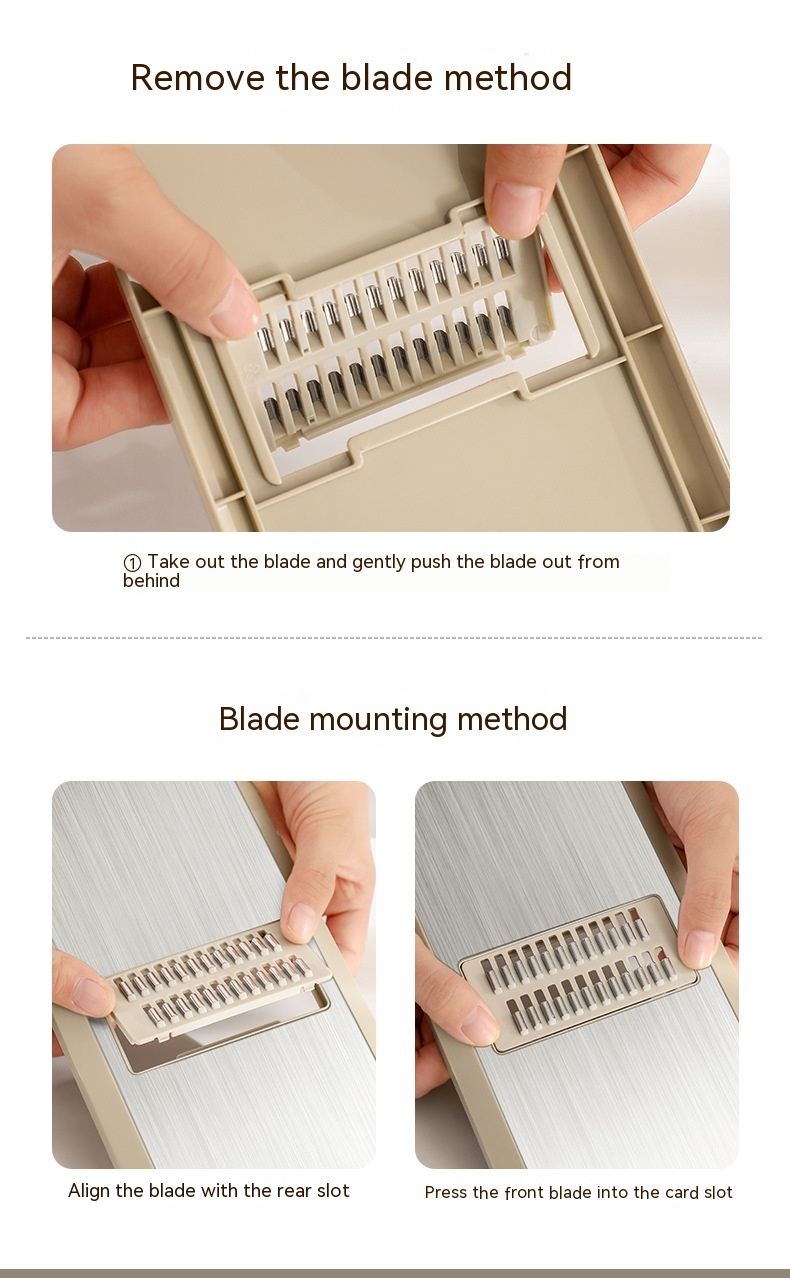 Remove the blade method

① Take out the blade and gently push the blade out from behind

Blade mounting method

Align the blade with the rear slot

Press the front blade into the card slot