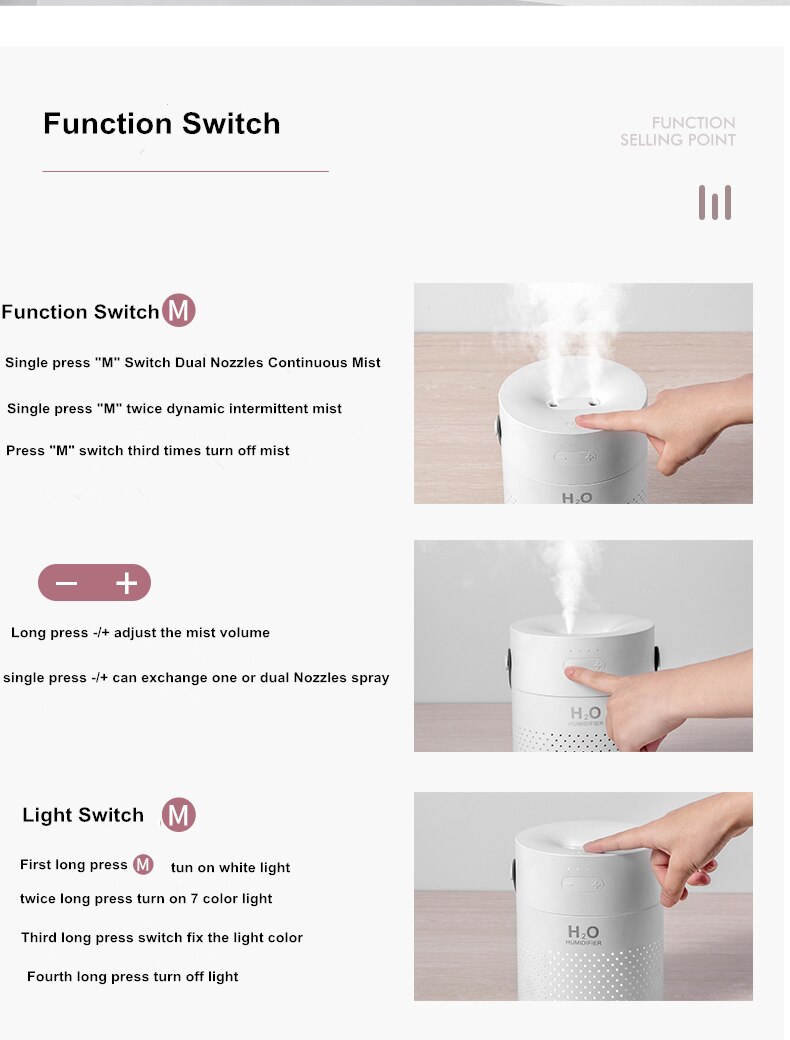 Function Switch

FUNCTION
SELLING POINT

Function Switch M

Single press "M" Switch Dual Nozzles Continuous Mist

Single press "M" twice dynamic intermittent mist

Press "M" switch third times turn off mist

$H_2O$

− +

Long press -/+ adjust the mist volume

single press -/+ can exchange one or dual Nozzles spray

$H_2O$
HUMIDIFIER

Light Switch M

First long press M tun on white light

twice long press turn on 7 color light

Third long press switch fix the light color

Fourth long press turn off light

$H_2O$
HUMIDIFIER