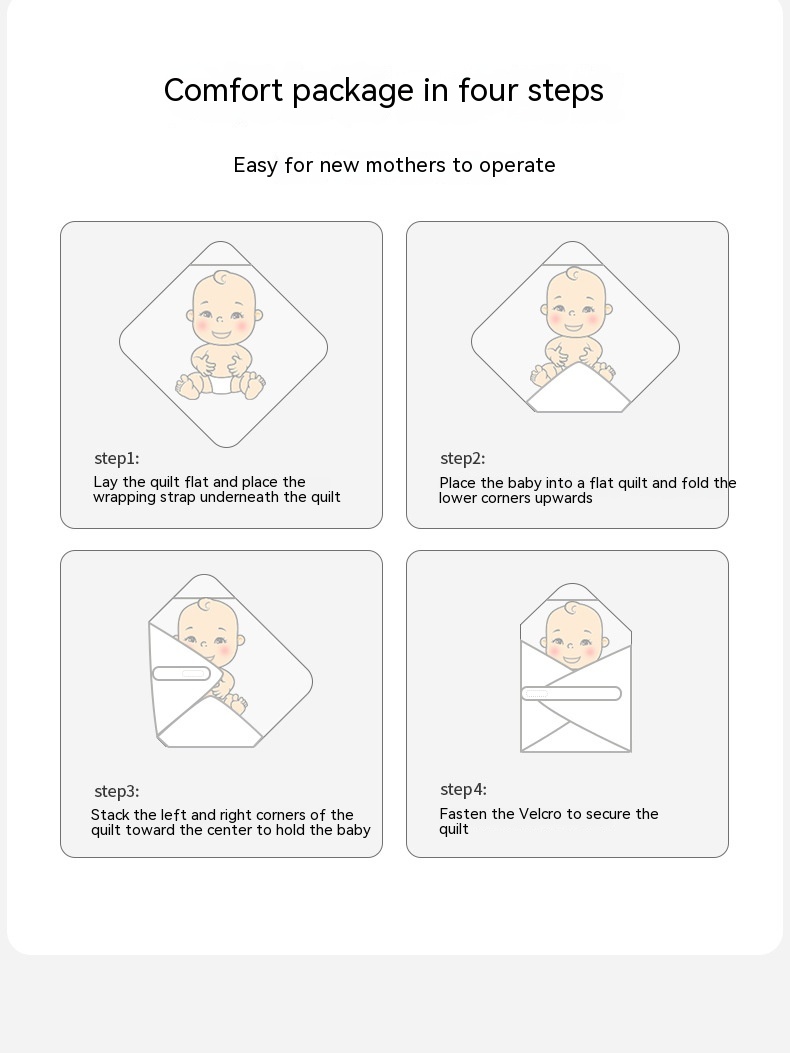 Comfort package in four steps

Easy for new mothers to operate

step1:
Lay the quilt flat and place the wrapping strap underneath the quilt

step2:
Place the baby into a flat quilt and fold the lower corners upwards

step3:
Stack the left and right corners of the quilt toward the center to hold the baby

step4:
Fasten the Velcro to secure the quilt