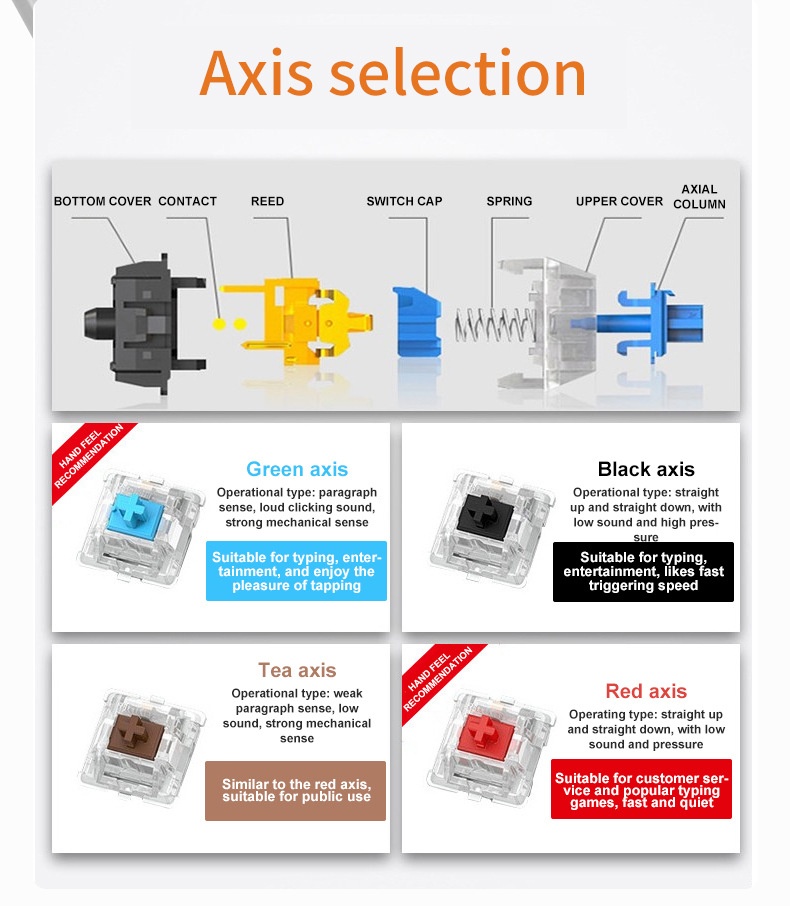 Axis selection

BOTTOM COVER CONTACT REED SWITCH CAP SPRING UPPER COVER AXIAL COLUMN

HAND FEEL RECOMMENDATION

Green axis

Operational type: paragraph sense, loud clicking sound, strong mechanical sense

Suitable for typing, entertainment, and enjoy the pleasure of tapping

Black axis

Operational type: straight up and straight down, with low sound and high pressure

Suitable for typing, entertainment, likes fast triggering speed

Tea axis

Operational type: weak paragraph sense, low sound, strong mechanical sense

Similar to the red axis, suitable for public use

HAND FEEL RECOMMENDATION

Red axis

Operating type: straight up and straight down, with low sound and pressure

Suitable for customer service and popular typing games, fast and quiet