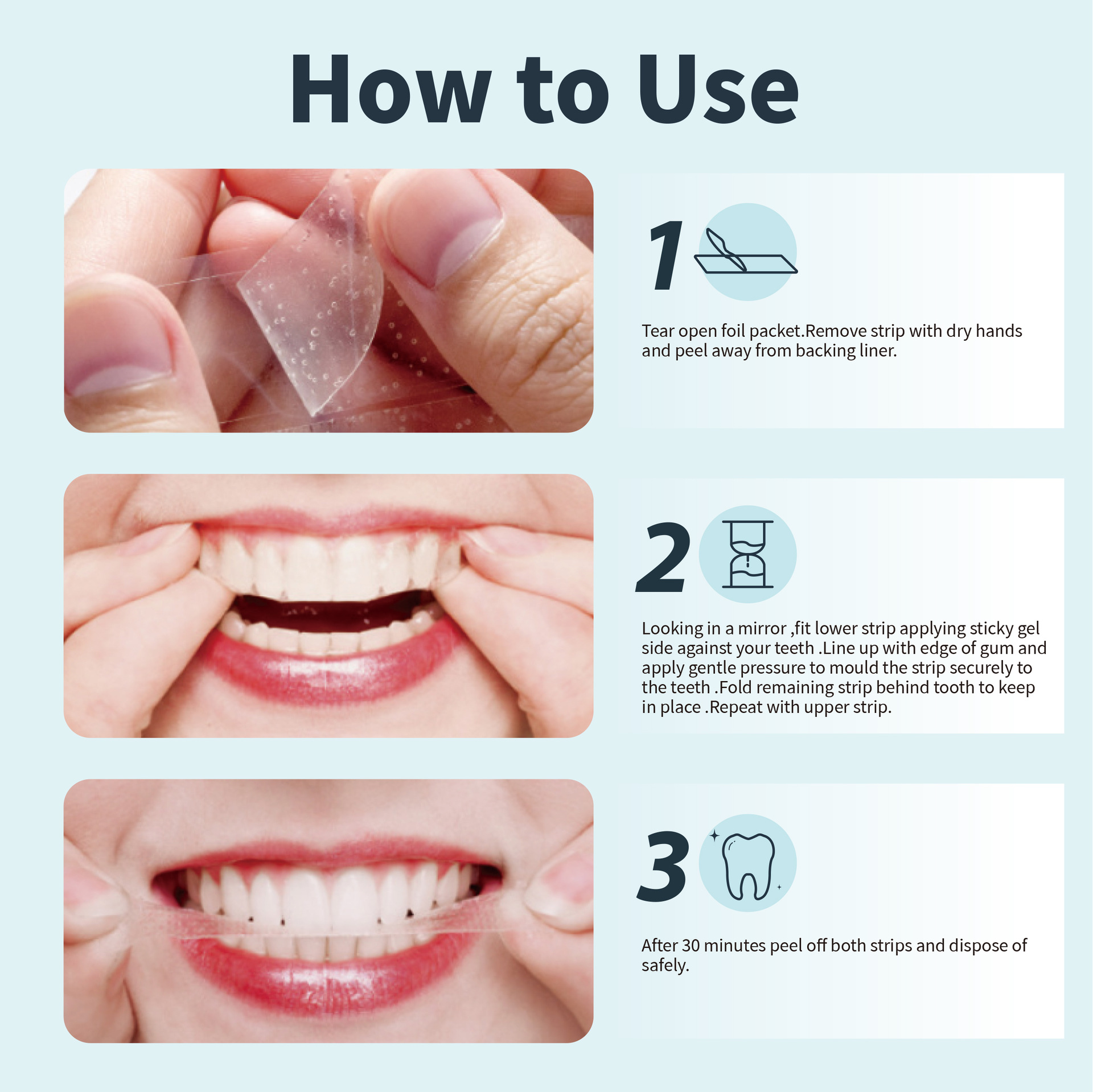 How to Use

1

Tear open foil packet.Remove strip with dry hands and peel away from backing liner.

2

Looking in a mirror ,fit lower strip applying sticky gel side against your teeth .Line up with edge of gum and apply gentle pressure to mould the strip securely to the teeth .Fold remaining strip behind tooth to keep in place .Repeat with upper strip.

3

After 30 minutes peel off both strips and dispose of safely.