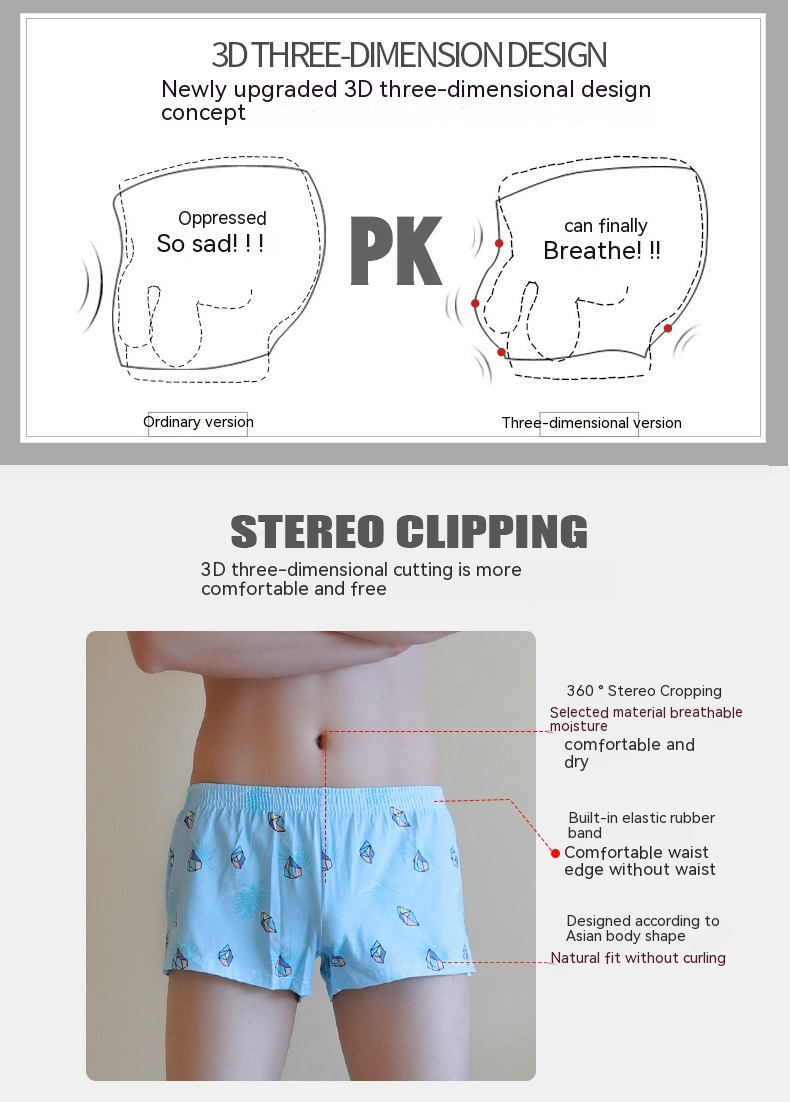 3D THREE-DIMENSION DESIGN

Newly upgraded 3D three-dimensional design concept

Oppressed
So sad! ! !

PK

can finally
Breathe! !!

Ordinary version

Three-dimensional version

STEREO CLIPPING

3D three-dimensional cutting is more comfortable and free

360 ° Stereo Cropping

Selected material breathable moisture

comfortable and dry

Built-in elastic rubber band

Comfortable waist edge without waist

Designed according to Asian body shape

Natural fit without curling