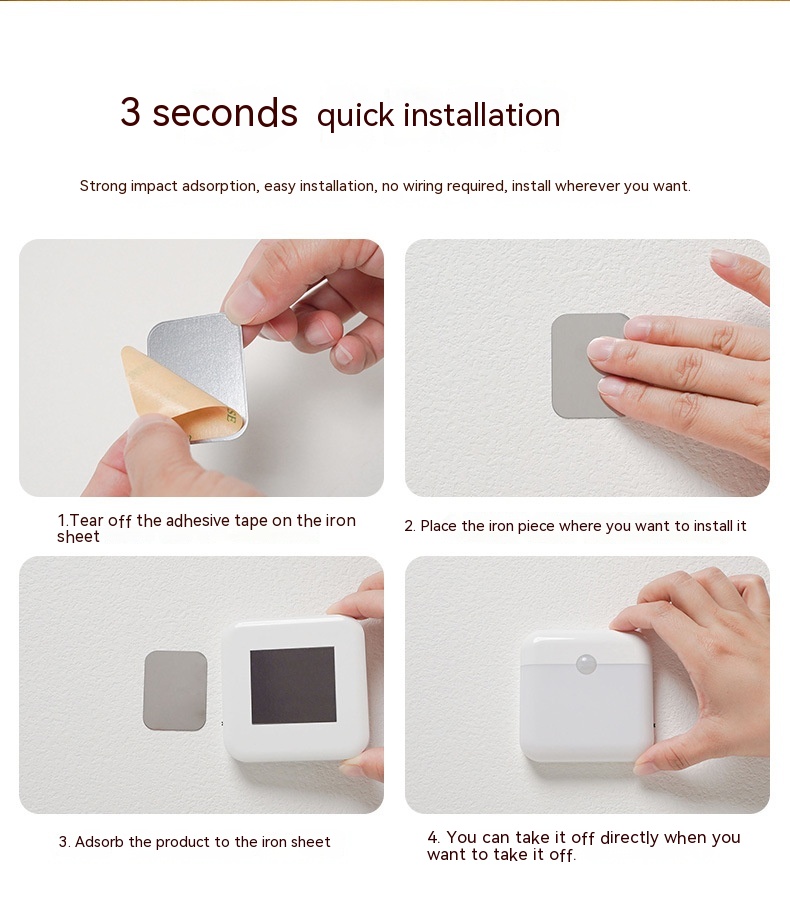 3 seconds quick installation

Strong impact adsorption, easy installation, no wiring required, install wherever you want.

1.Tear off the adhesive tape on the iron sheet

2. Place the iron piece where you want to install it

3. Adsorb the product to the iron sheet

4. You can take it off directly when you want to take it off.