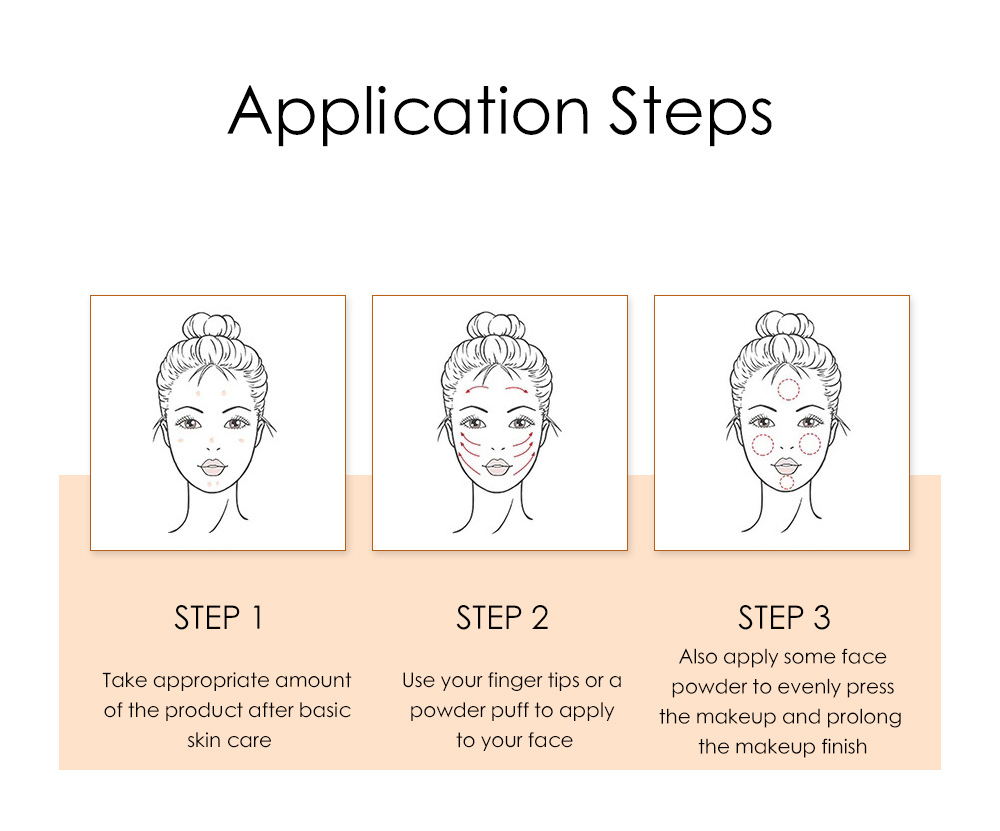 Application Steps

STEP 1

Take appropriate amount of the product after basic skin care

STEP 2

Use your finger tips or a powder puff to apply to your face

STEP 3

Also apply some face powder to evenly press the makeup and prolong the makeup finish