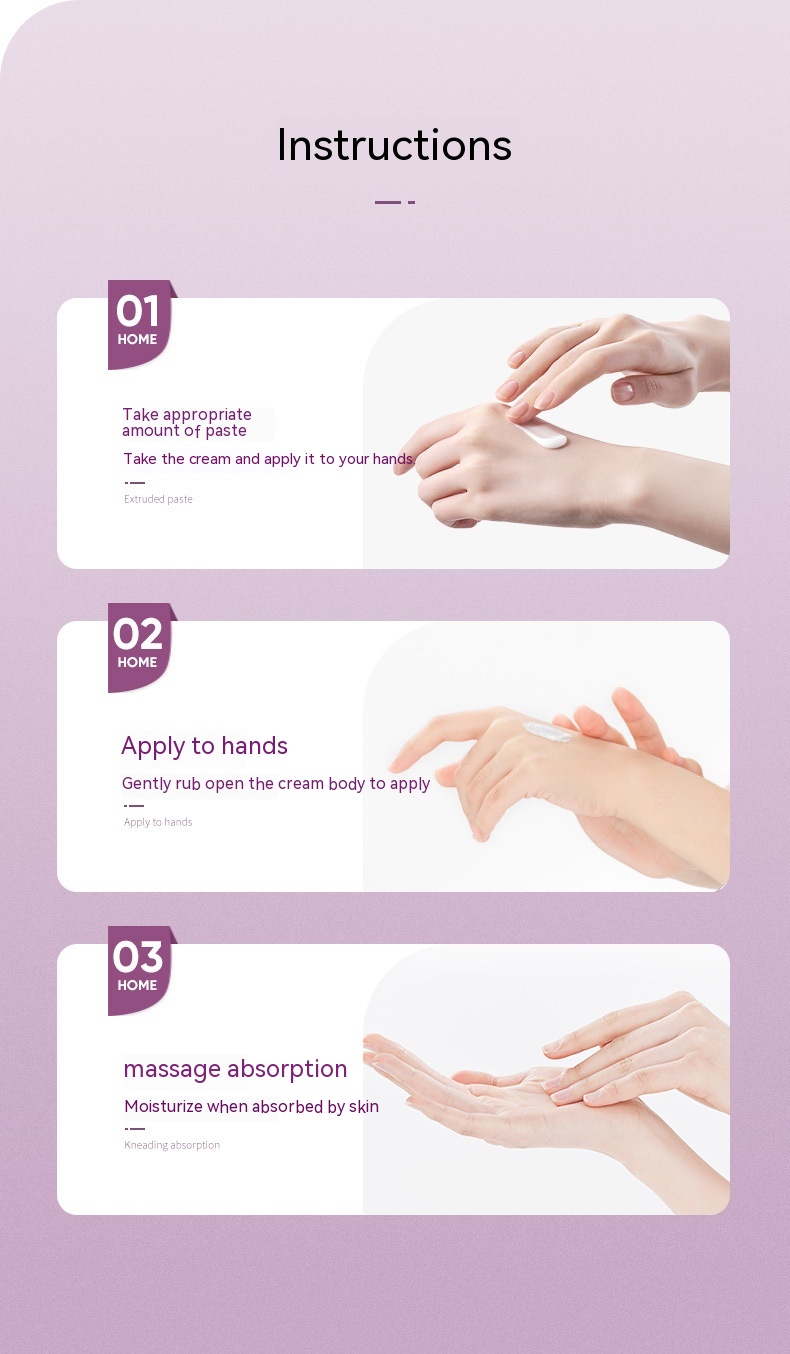 Instructions

01
HOME

Take appropriate amount of paste

Take the cream and apply it to your hands.

Extruded paste

02
HOME

Apply to hands

Gently rub open the cream body to apply

Apply to hands

03
HOME

massage absorption

Moisturize when absorbed by skin

Kneading absorption