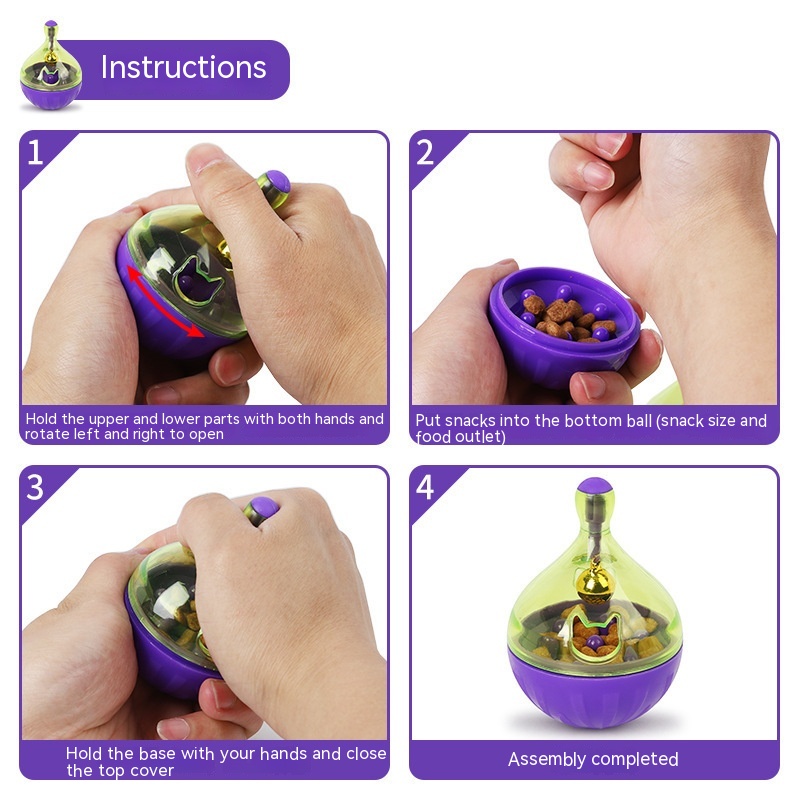 Instructions

1

Hold the upper and lower parts with both hands and rotate left and right to open

2

Put snacks into the bottom ball (snack size and food outlet)

3

Hold the base with your hands and close the top cover

4

Assembly completed