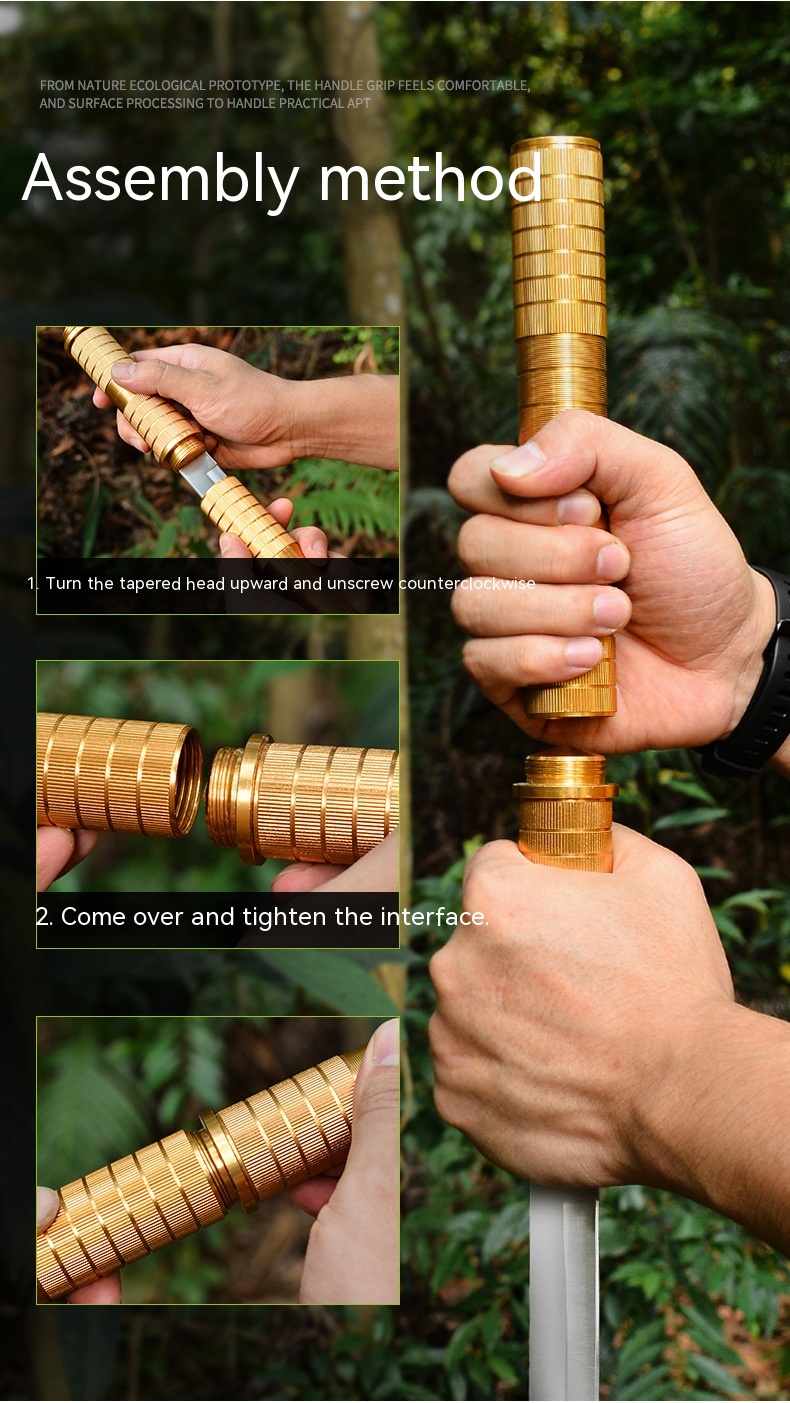 FROM NATURE ECOLOGICAL PROTOTYPE, THE HANDLE GRIP FEELS COMFORTABLE, AND SURFACE PROCESSING TO HANDLE PRACTICAL APT

Assembly method

1. Turn the tapered head upward and unscrew counterclockwise

2. Come over and tighten the interface.