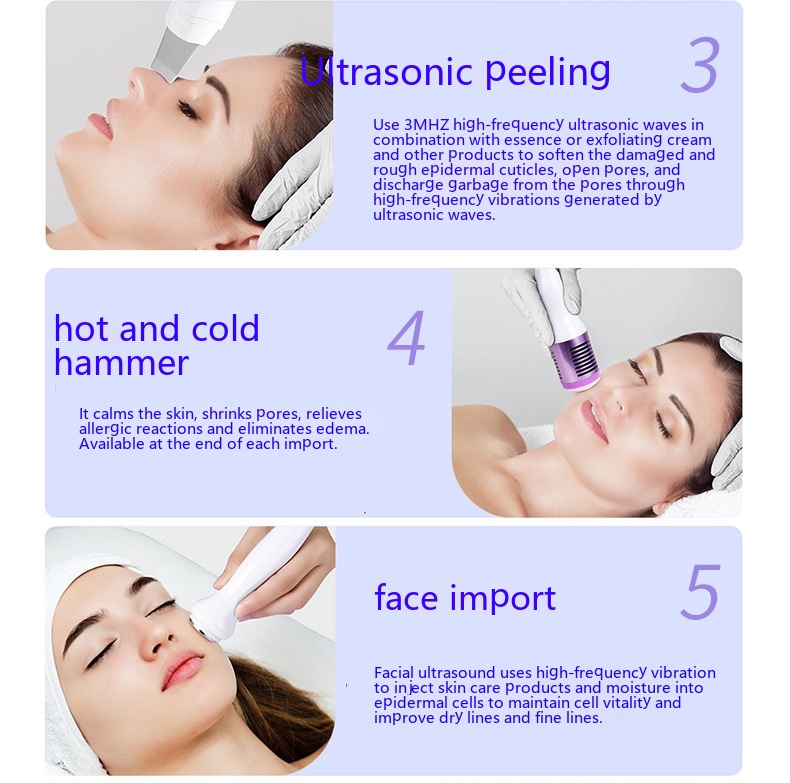 Ultrasonic peeling

3

Use 3MHZ high-frequency ultrasonic waves in combination with essence or exfoliating cream and other products to soften the damaged and rough epidermal cuticles, open pores, and discharge garbage from the pores through high-frequency vibrations generated by ultrasonic waves.

hot and cold hammer

4

It calms the skin, shrinks pores, relieves allergic reactions and eliminates edema. Available at the end of each import.

face import

5

Facial ultrasound uses high-frequency vibration to inject skin care products and moisture into epidermal cells to maintain cell vitality and improve dry lines and fine lines.