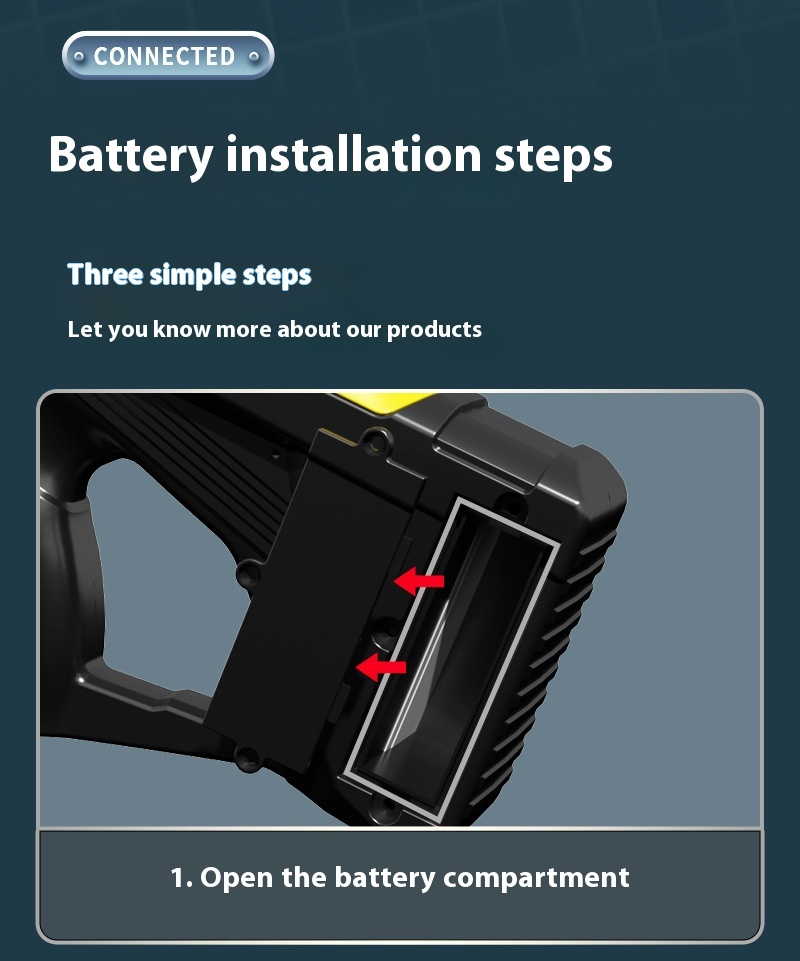 CONNECTED

Battery installation steps

Three simple steps

Let you know more about our products

1. Open the battery compartment