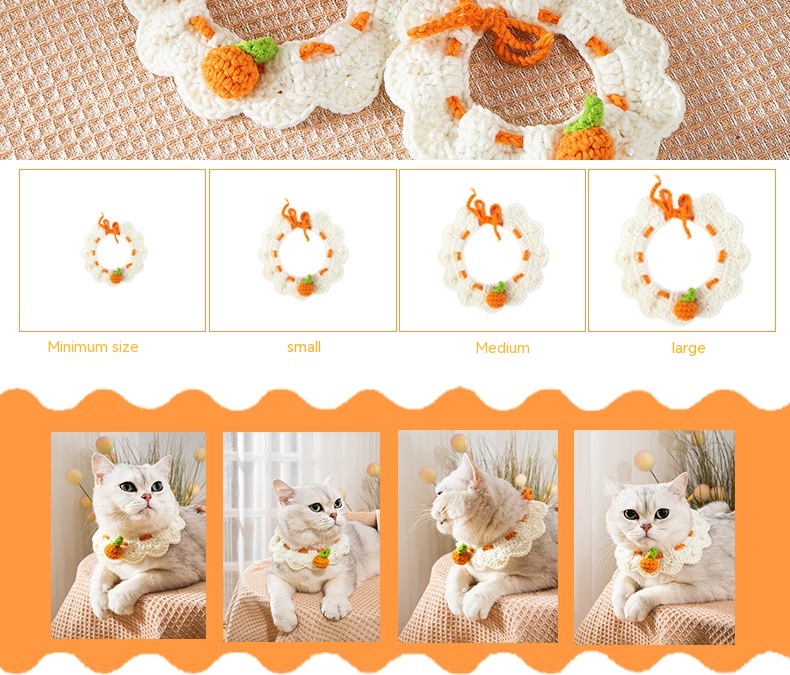 Minimum size
small
Medium
large