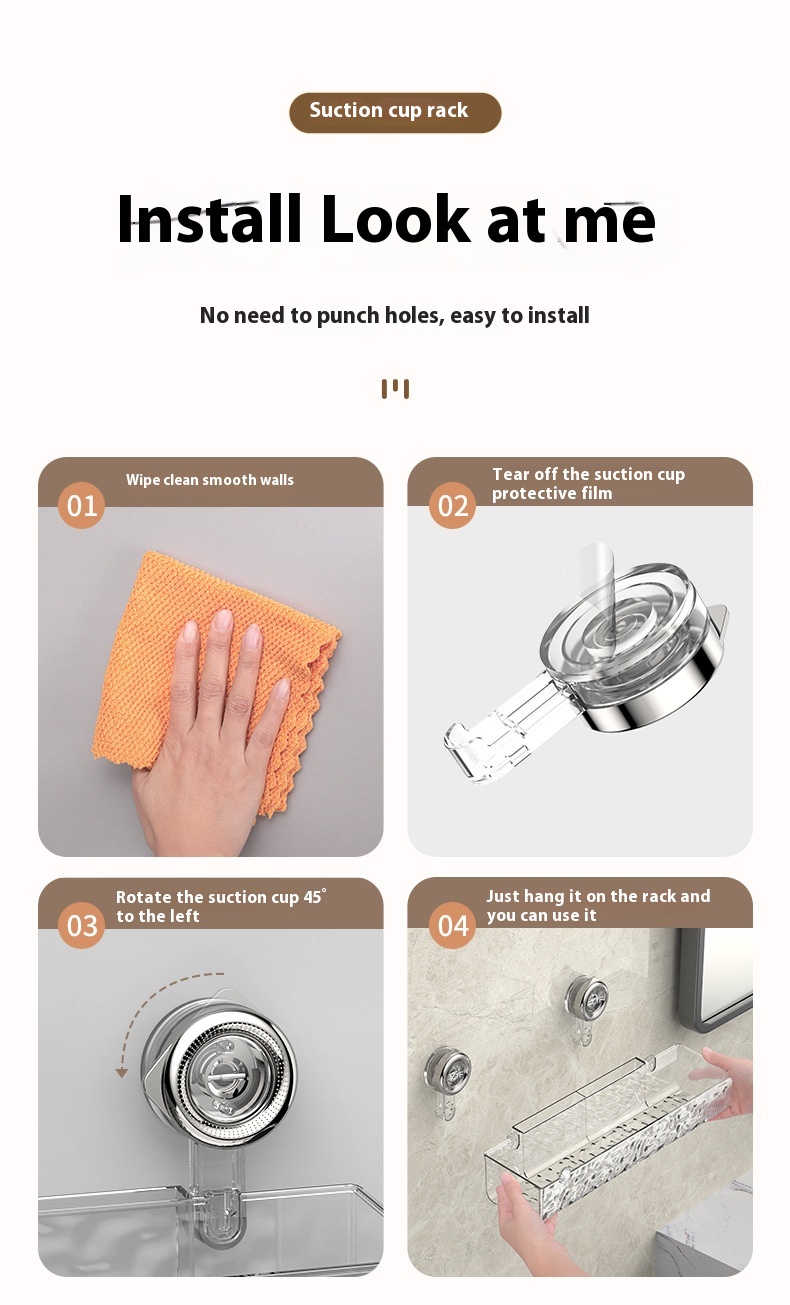 Suction cup rack

Install Look at me

No need to punch holes, easy to install

01 Wipe clean smooth walls

02 Tear off the suction cup protective film

03 Rotate the suction cup 45° to the left

04 Just hang it on the rack and you can use it