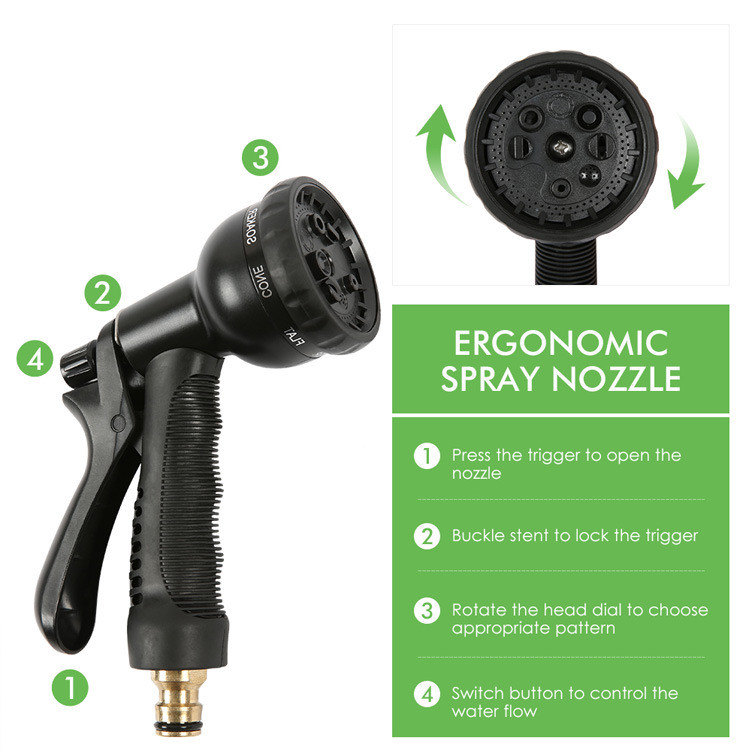 3

2

4

1

SOAKER

CONE

FLAT

ERGONOMIC SPRAY NOZZLE

1 Press the trigger to open the nozzle

2 Buckle stent to lock the trigger

3 Rotate the head dial to choose appropriate pattern

4 Switch button to control the water flow