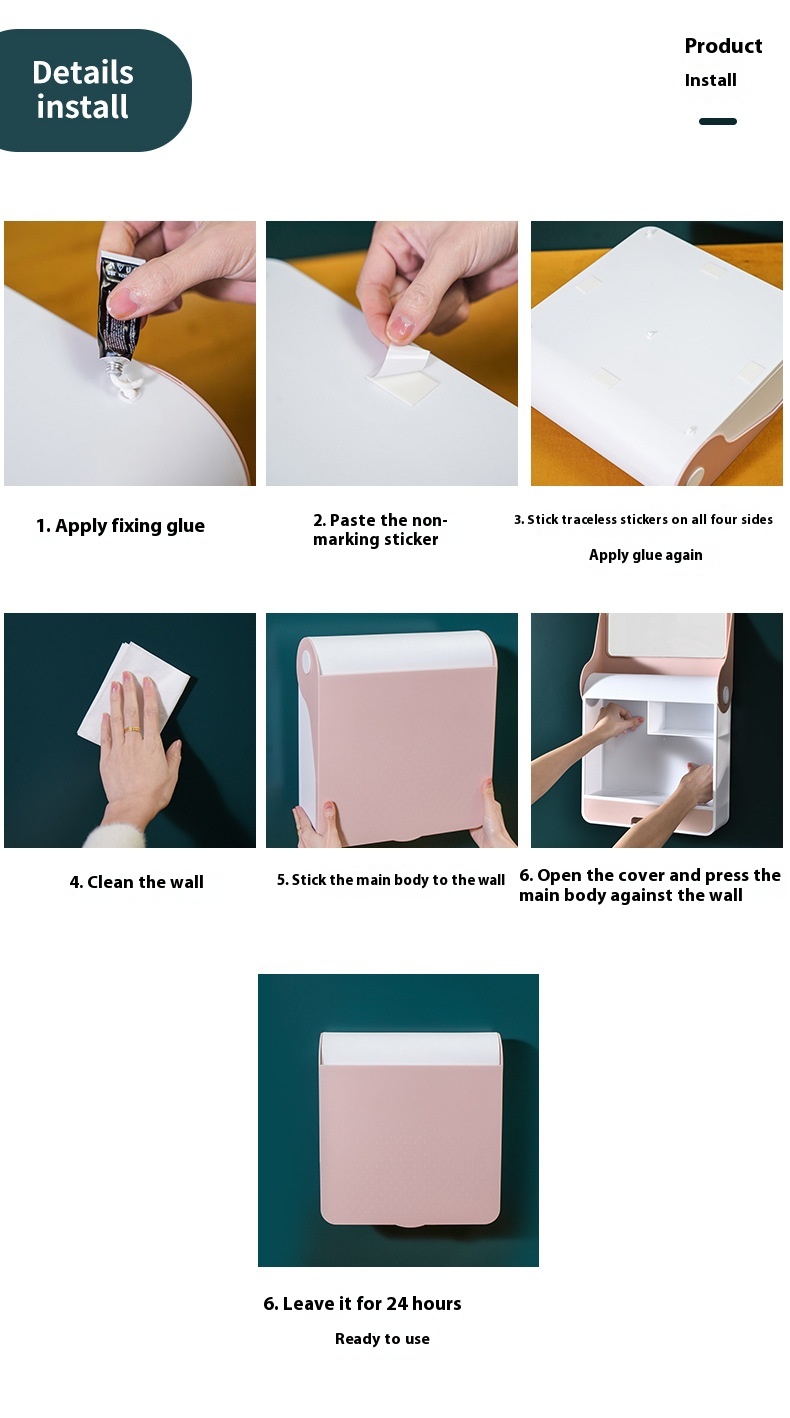 Details install

Product
Install

1. Apply fixing glue

2. Paste the non-marking sticker

3. Stick traceless stickers on all four sides
Apply glue again

4. Clean the wall

5. Stick the main body to the wall

6. Open the cover and press the main body against the wall

6. Leave it for 24 hours
Ready to use