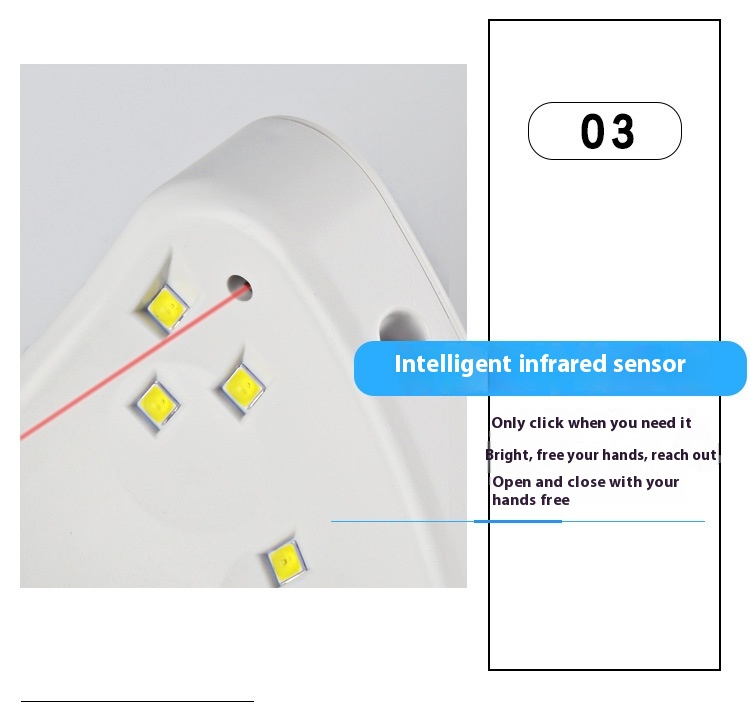 03

Intelligent infrared sensor

Only click when you need it

Bright, free your hands, reach out

Open and close with your hands free