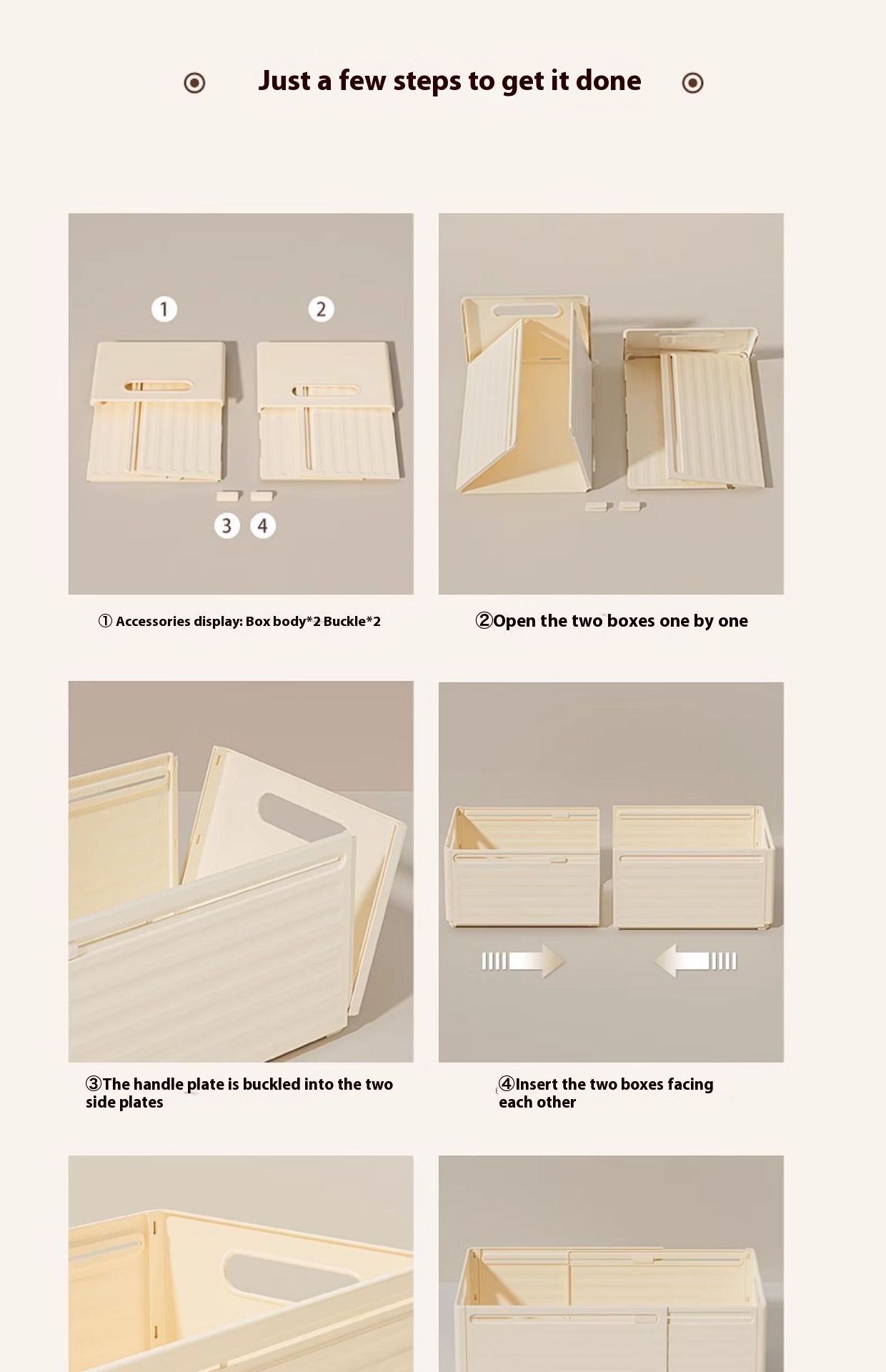 Just a few steps to get it done

1

2

3 4

① Accessories display: Box body*2 Buckle*2

②Open the two boxes one by one

③The handle plate is buckled into the two side plates

④Insert the two boxes facing each other