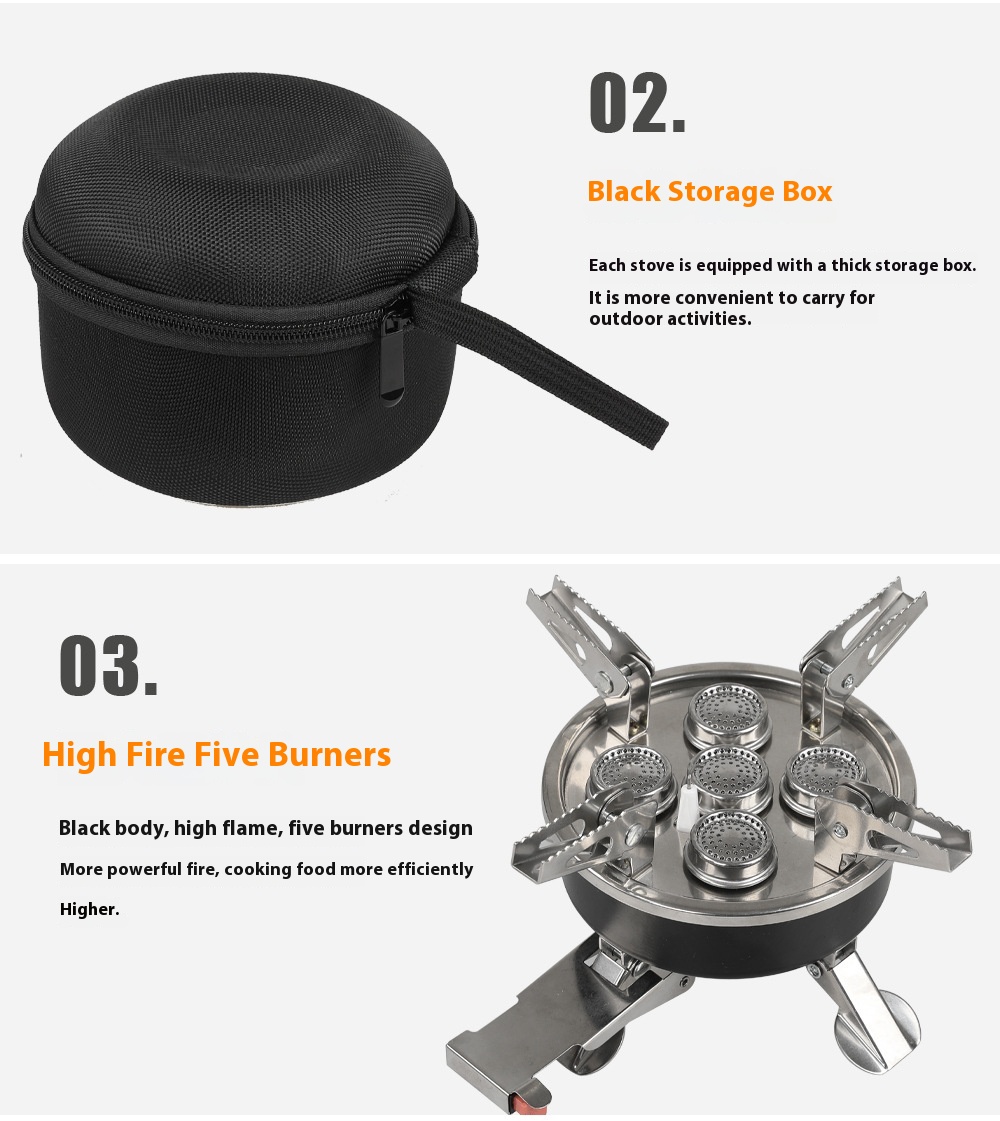 02.

Black Storage Box

Each stove is equipped with a thick storage box.

It is more convenient to carry for outdoor activities.

03.

High Fire Five Burners

Black body, high flame, five burners design

More powerful fire, cooking food more efficiently

Higher.