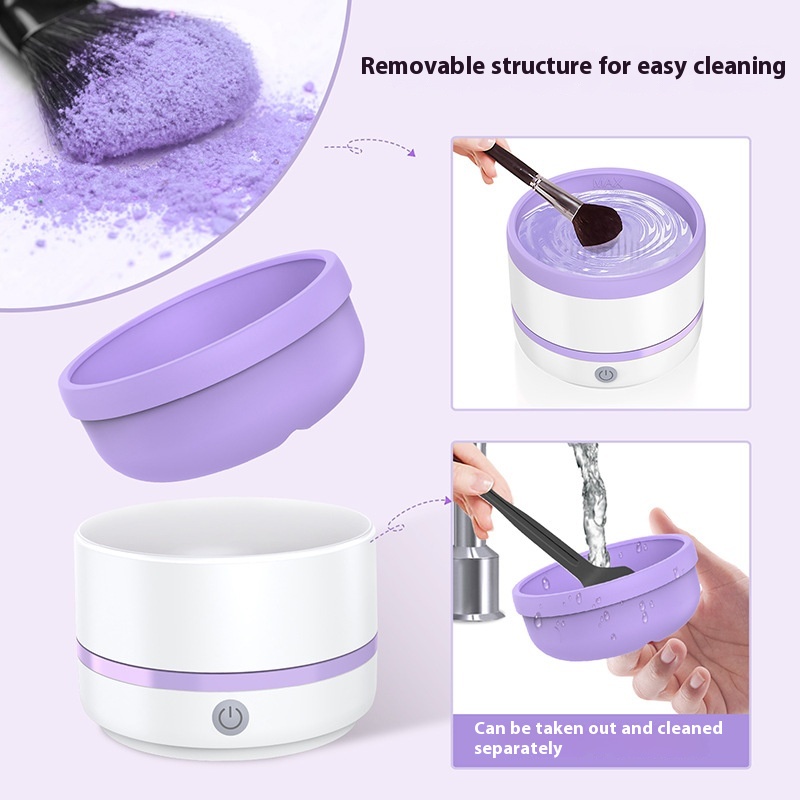 Removable structure for easy cleaning

MAX

Can be taken out and cleaned separately