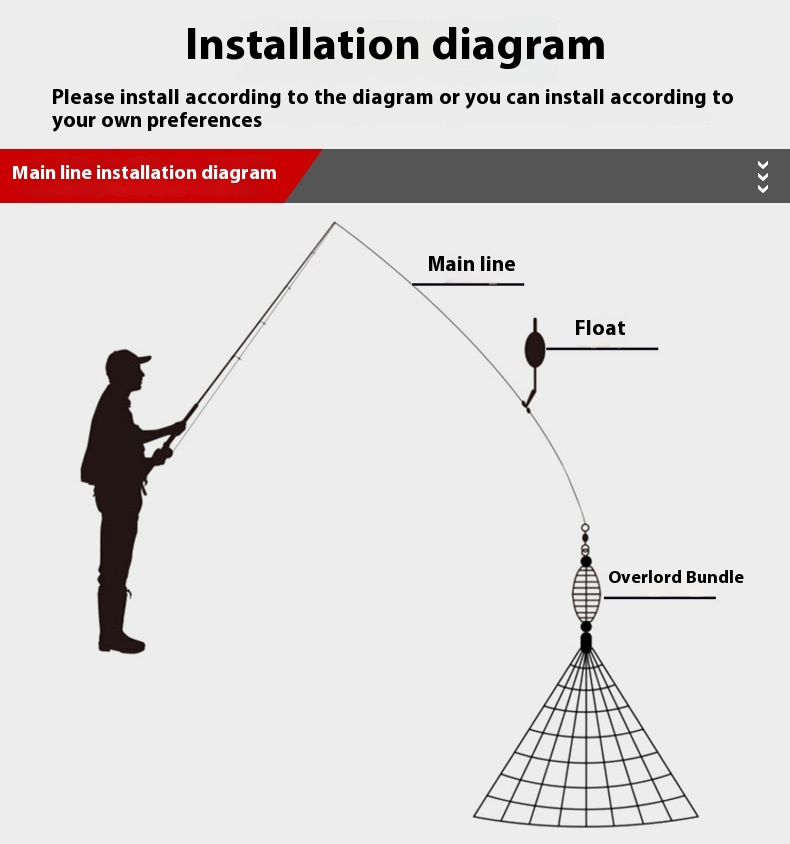 Installation diagram

Please install according to the diagram or you can install according to your own preferences

Main line installation diagram

Main line

Float

Overlord Bundle