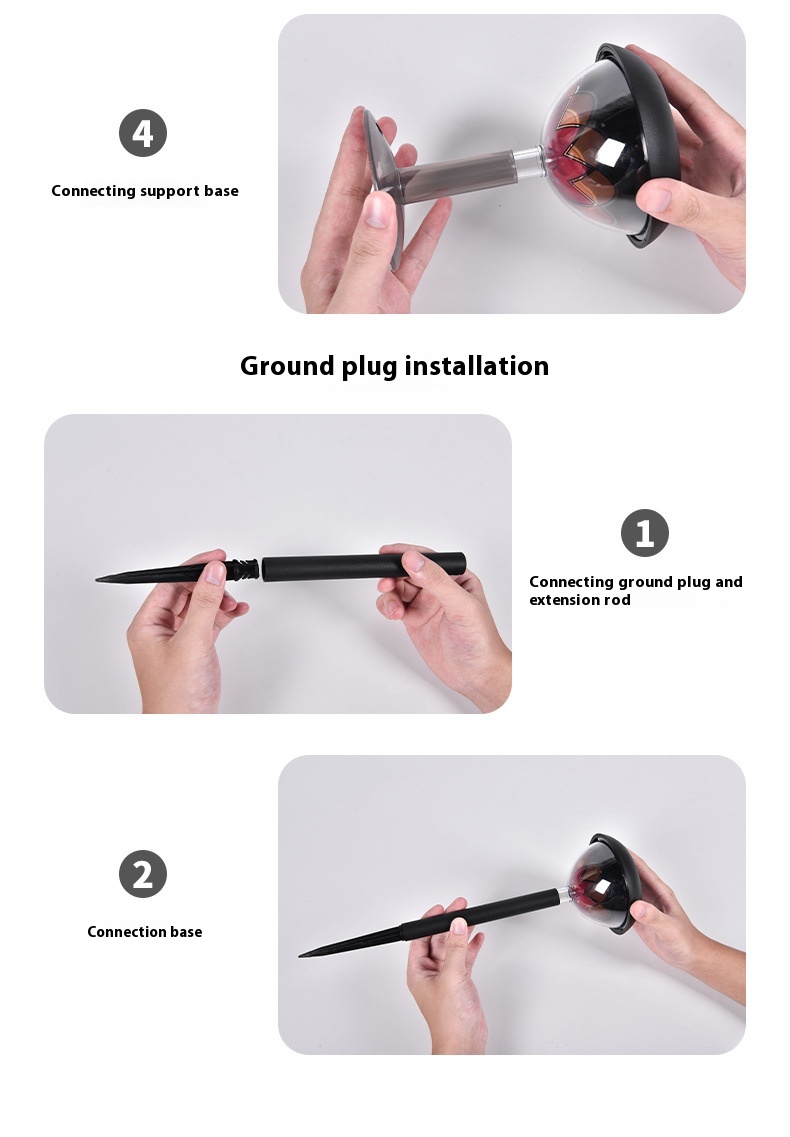 4
Connecting support base

Ground plug installation

1
Connecting ground plug and extension rod

2
Connection base