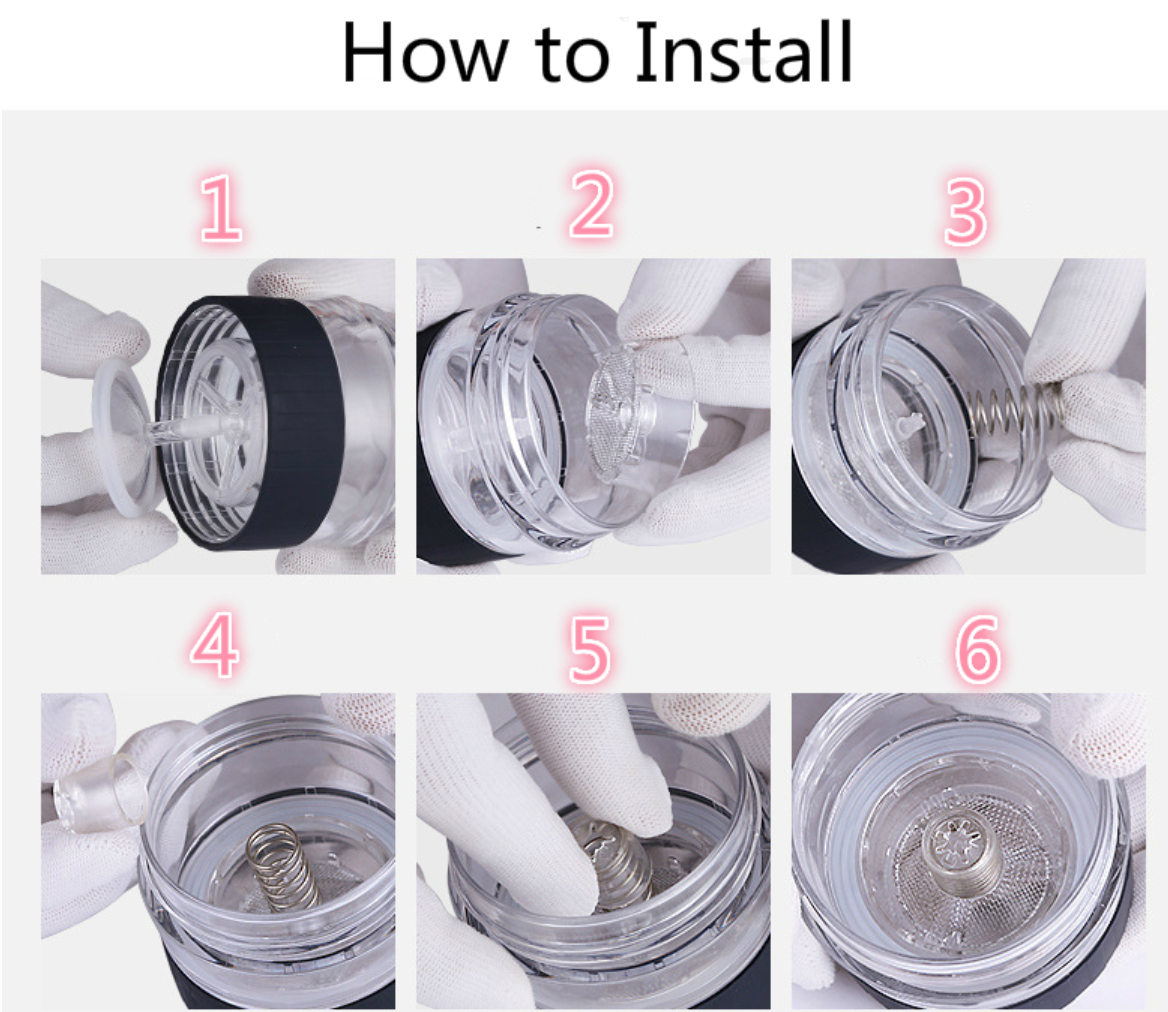 How to Install

1

2

3

4

5

6