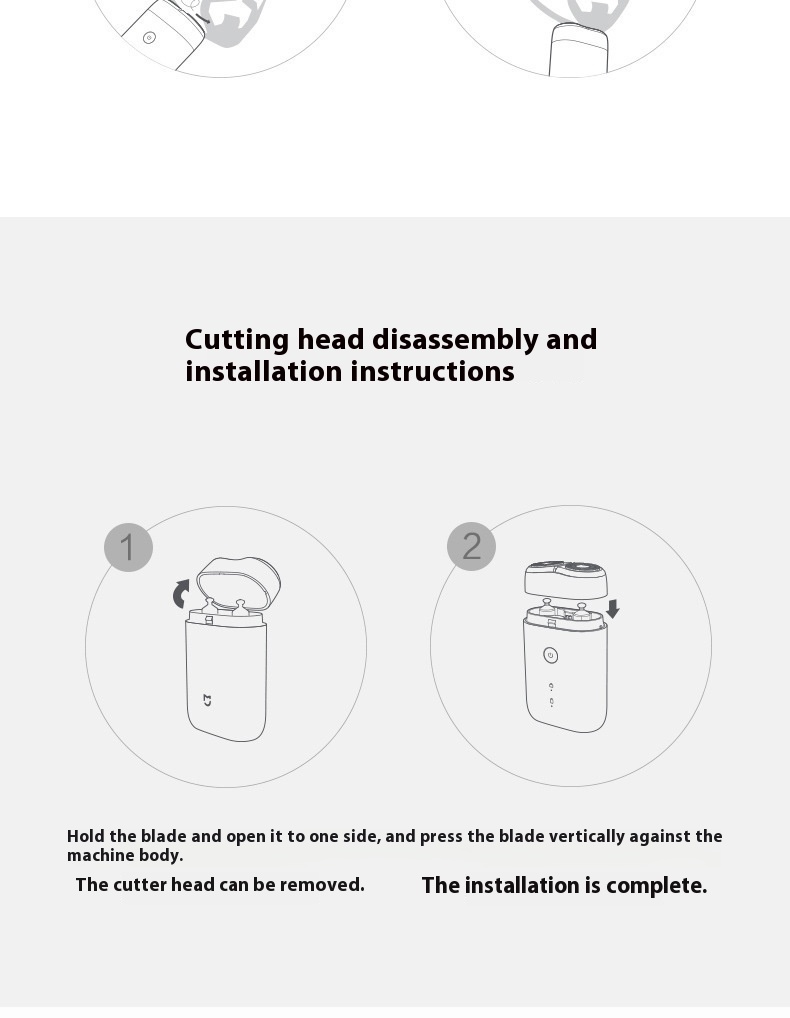 Cutting head disassembly and installation instructions

1

2

Hold the blade and open it to one side, and press the blade vertically against the machine body.

The cutter head can be removed.

The installation is complete.