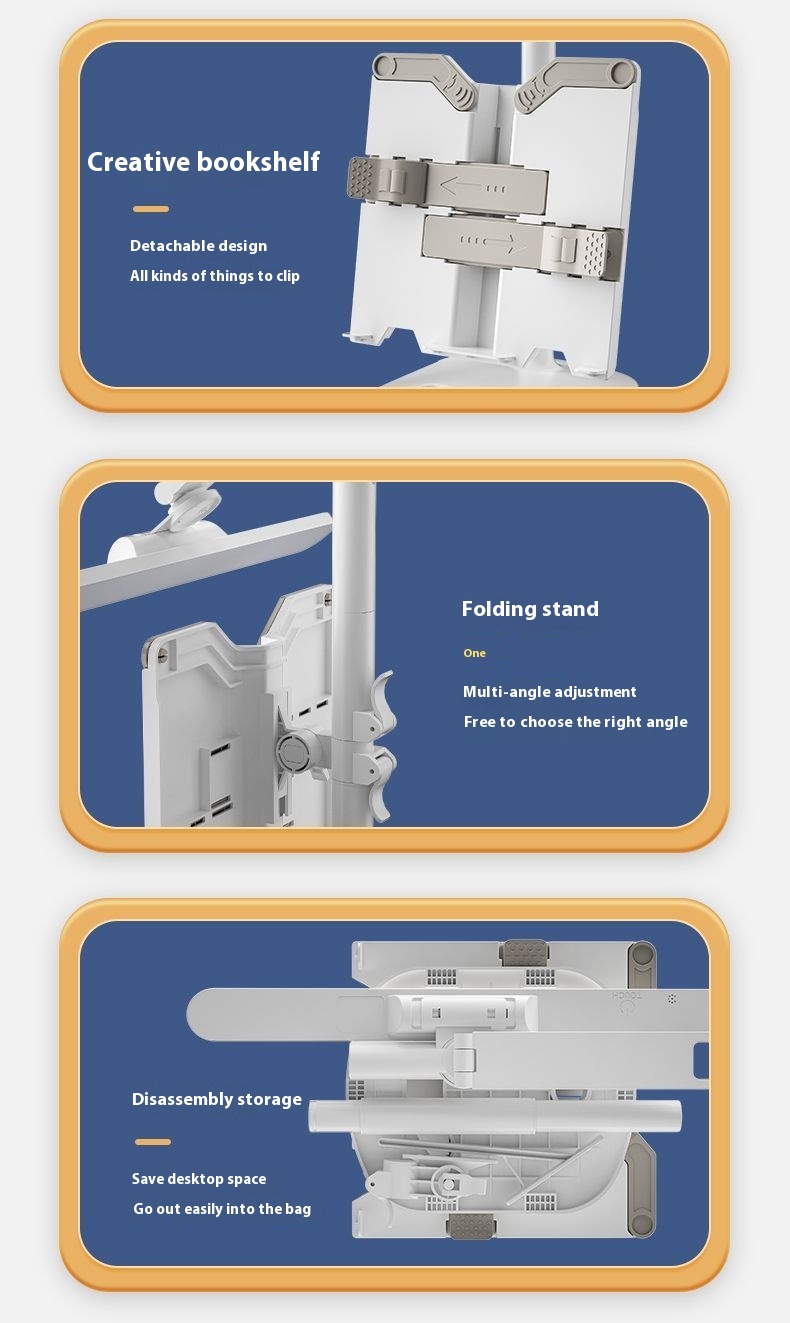 Creative bookshelf

Detachable design
All kinds of things to clip

Folding stand

One

Multi-angle adjustment
Free to choose the right angle

TOUCH

Disassembly storage

Save desktop space
Go out easily into the bag