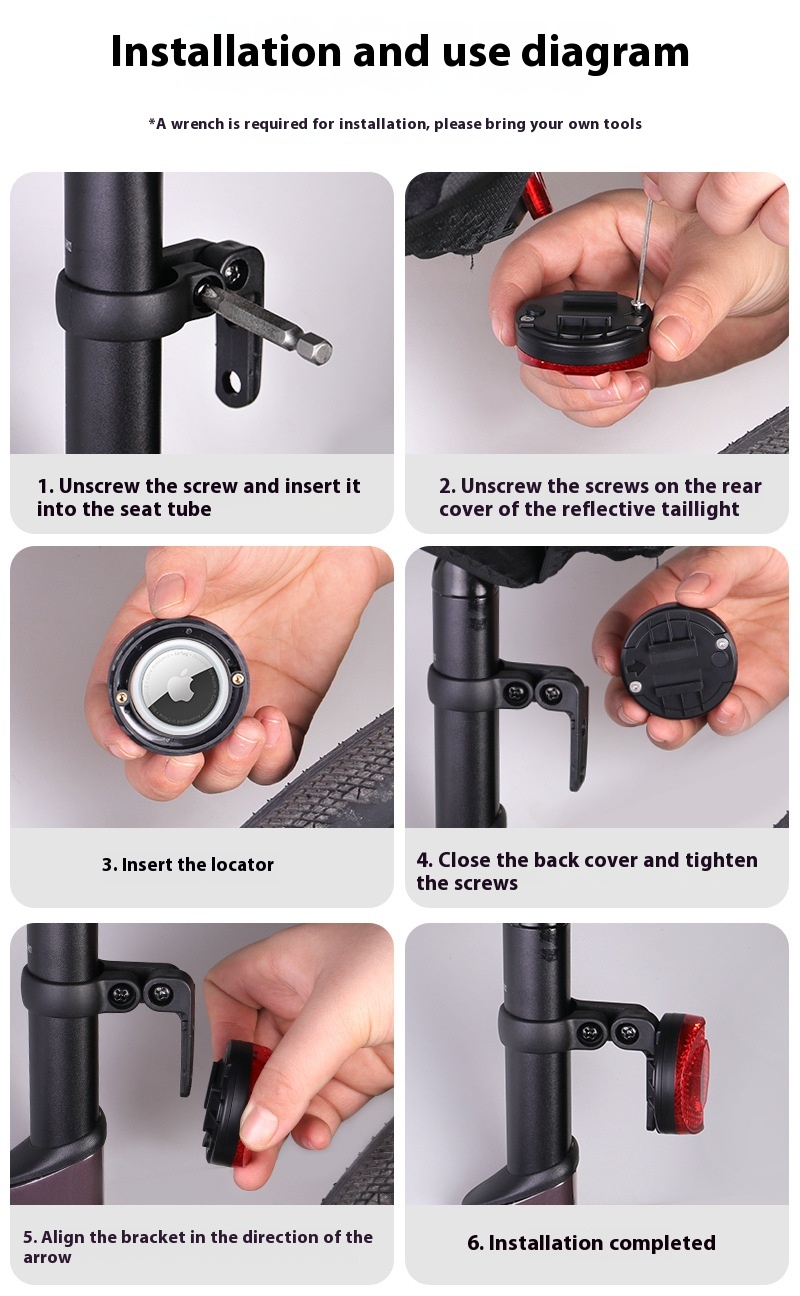 Installation and use diagram

*A wrench is required for installation, please bring your own tools

1. Unscrew the screw and insert it into the seat tube

2. Unscrew the screws on the rear cover of the reflective taillight

3. Insert the locator

4. Close the back cover and tighten the screws

5. Align the bracket in the direction of the arrow

6. Installation completed