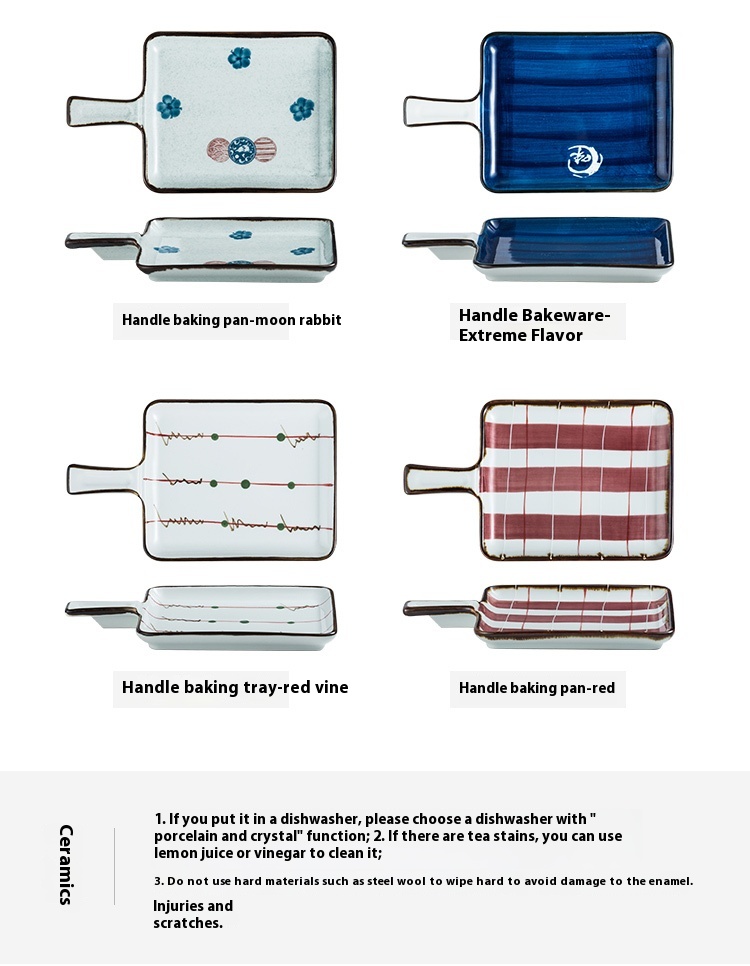 Handle baking pan-moon rabbit

Handle Bakeware-Extreme Flavor

Handle baking tray-red vine

Handle baking pan-red

Ceramics

1. If you put it in a dishwasher, please choose a dishwasher with " porcelain and crystal" function; 2. If there are tea stains, you can use lemon juice or vinegar to clean it;

3. Do not use hard materials such as steel wool to wipe hard to avoid damage to the enamel.

Injuries and scratches.