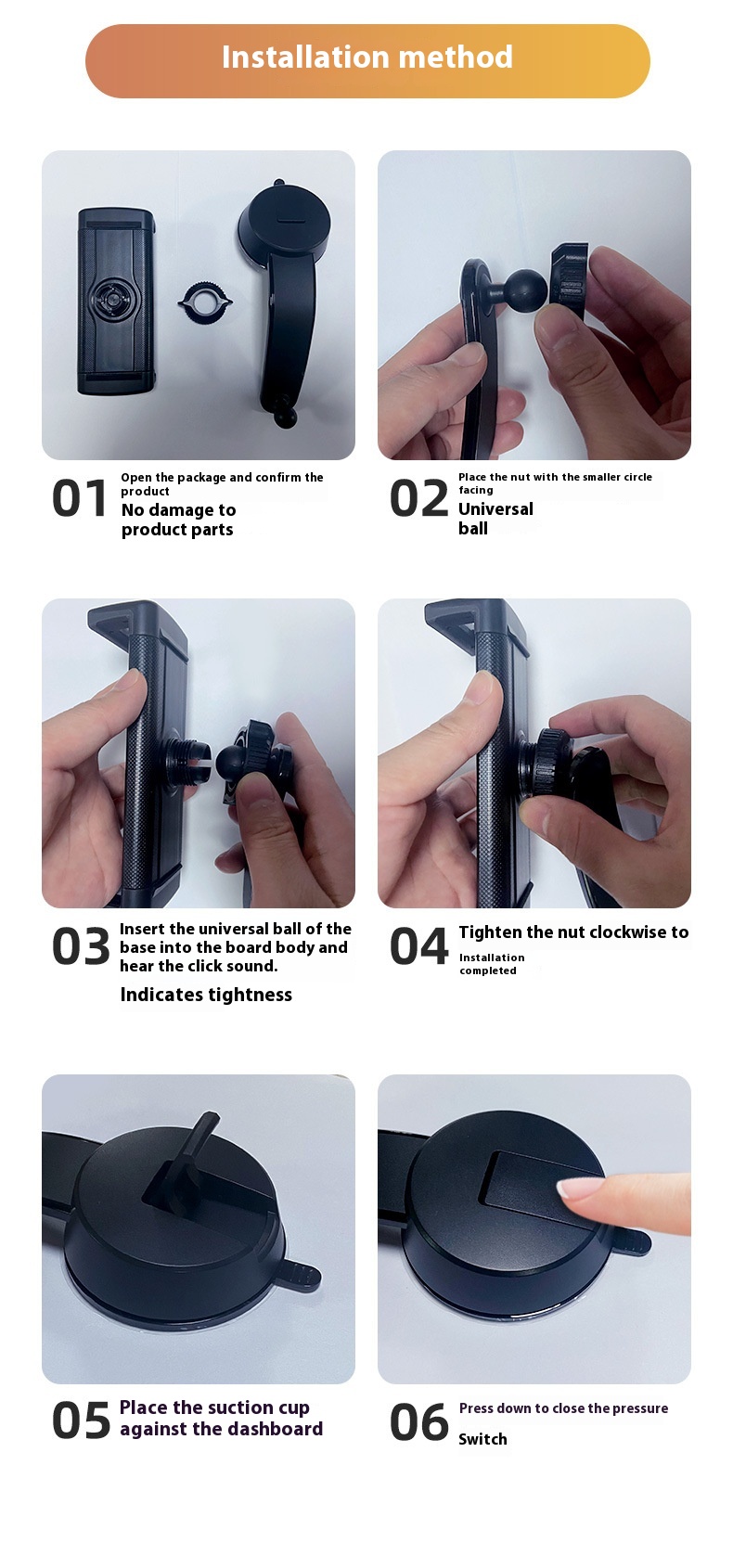 Installation method

01 Open the package and confirm the product
No damage to product parts

02 Place the nut with the smaller circle facing
Universal ball

03 Insert the universal ball of the base into the board body and hear the click sound.
Indicates tightness

04 Tighten the nut clockwise to
Installation completed

05 Place the suction cup against the dashboard

06 Press down to close the pressure
Switch