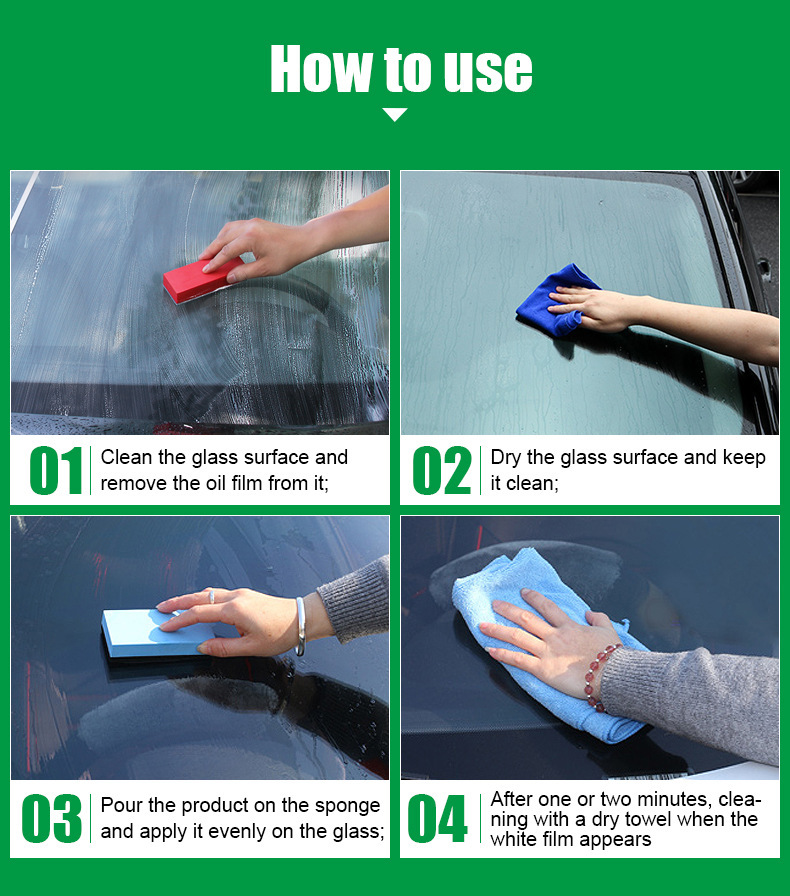 How to use

01 Clean the glass surface and remove the oil film from it;

02 Dry the glass surface and keep it clean;

03 Pour the product on the sponge and apply it evenly on the glass;

04 After one or two minutes, cleaning with a dry towel when the white film appears