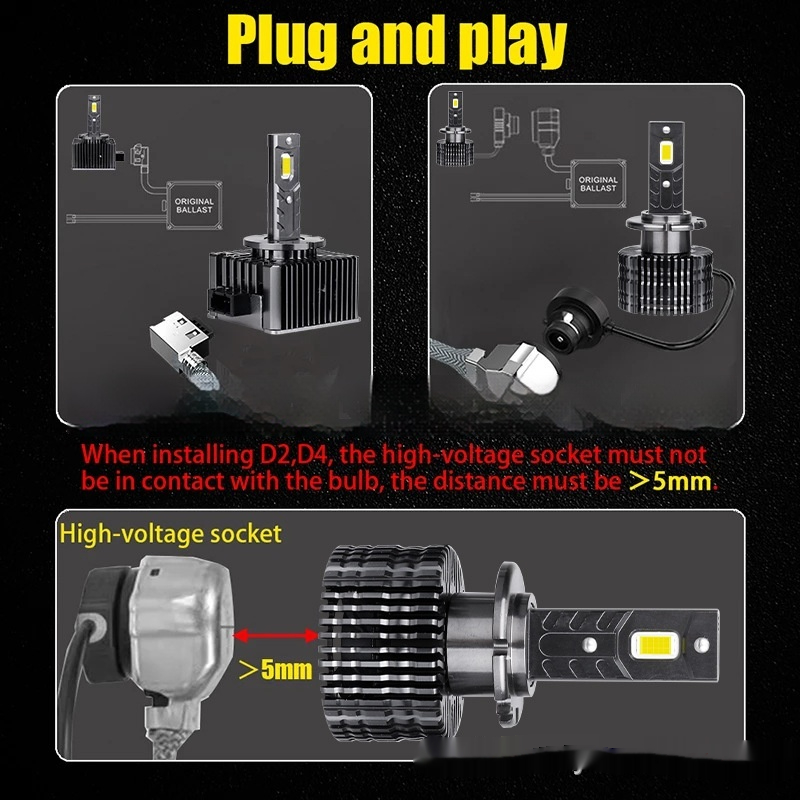 Plug and play

ORIGINAL BALLAST

ORIGINAL BALLAST

When installing D2,D4, the high-voltage socket must not be in contact with the bulb, the distance must be ＞5mm.

High-voltage socket

＞5mm