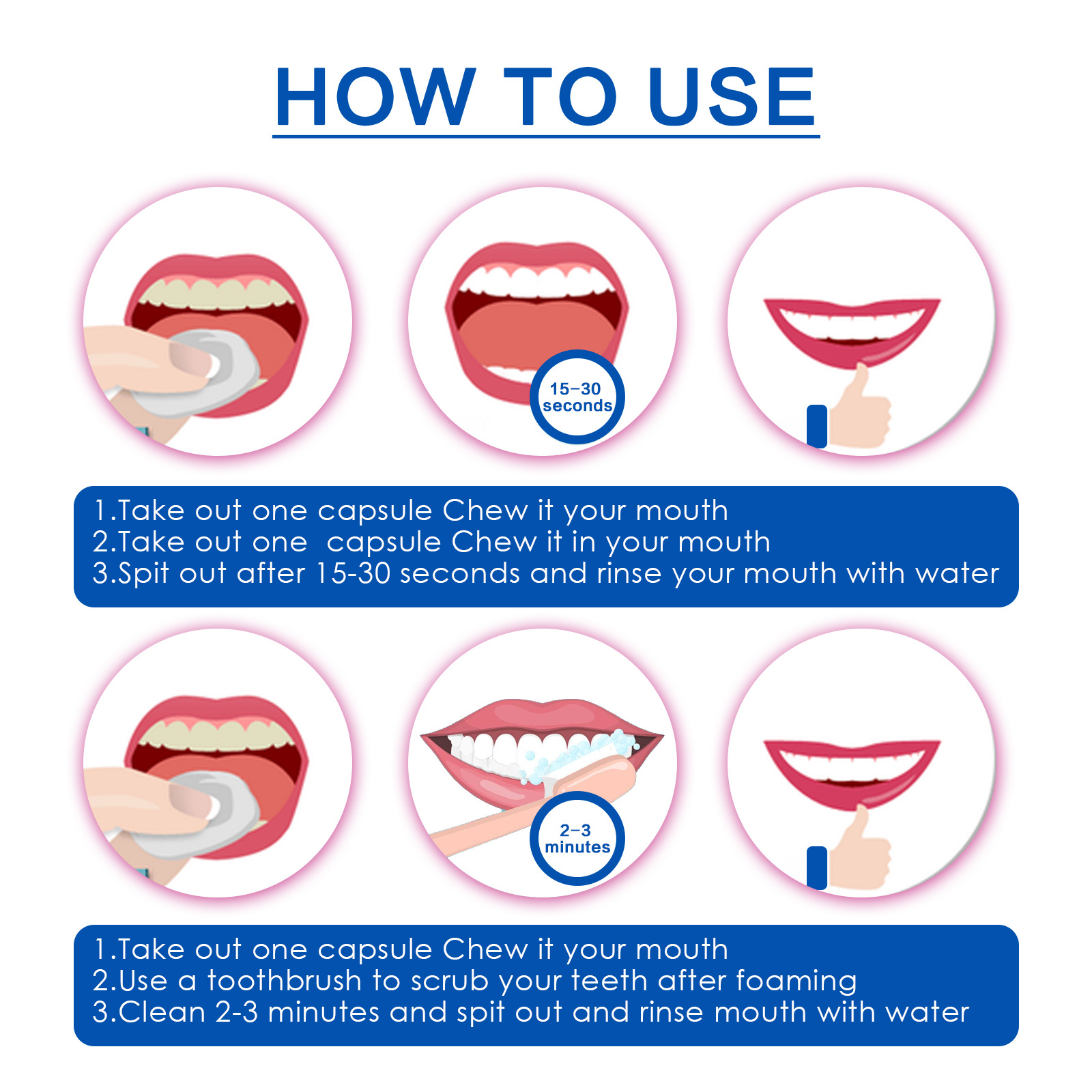 HOW TO USE

15–30 seconds

1.Take out one capsule Chew it your mouth
2.Take out one  capsule Chew it in your mouth
3.Spit out after 15-30 seconds and rinse your mouth with water

2–3 minutes

1.Take out one capsule Chew it your mouth
2.Use a toothbrush to scrub your teeth after foaming
3.Clean 2-3 minutes and spit out and rinse mouth with water