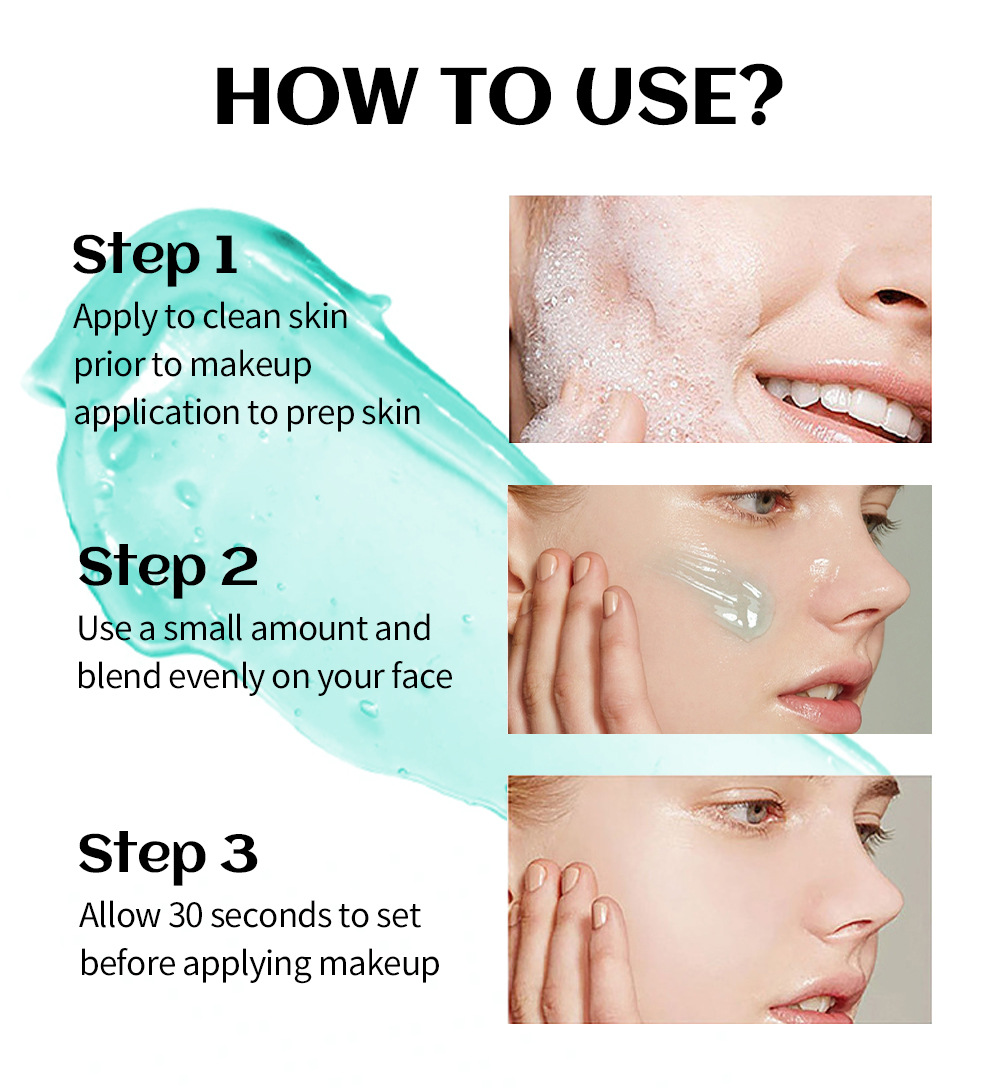 HOW TO USE?

Step 1
Apply to clean skin prior to makeup application to prep skin

Step 2
Use a small amount and blend evenly on your face

Step 3
Allow 30 seconds to set before applying makeup