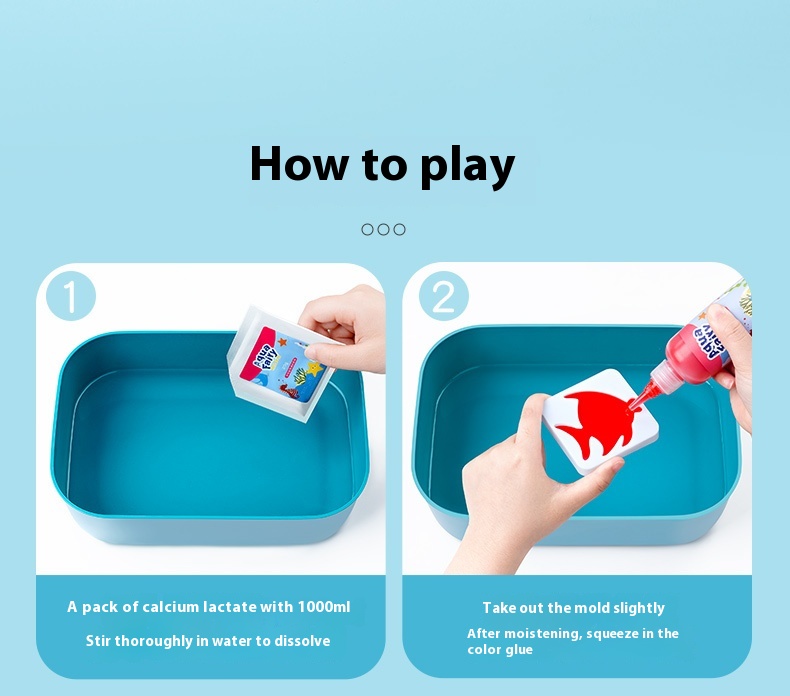 How to play

1

aqua fairy

A pack of calcium lactate with 1000ml

Stir thoroughly in water to dissolve

2

aqua fairy

Take out the mold slightly

After moistening, squeeze in the color glue